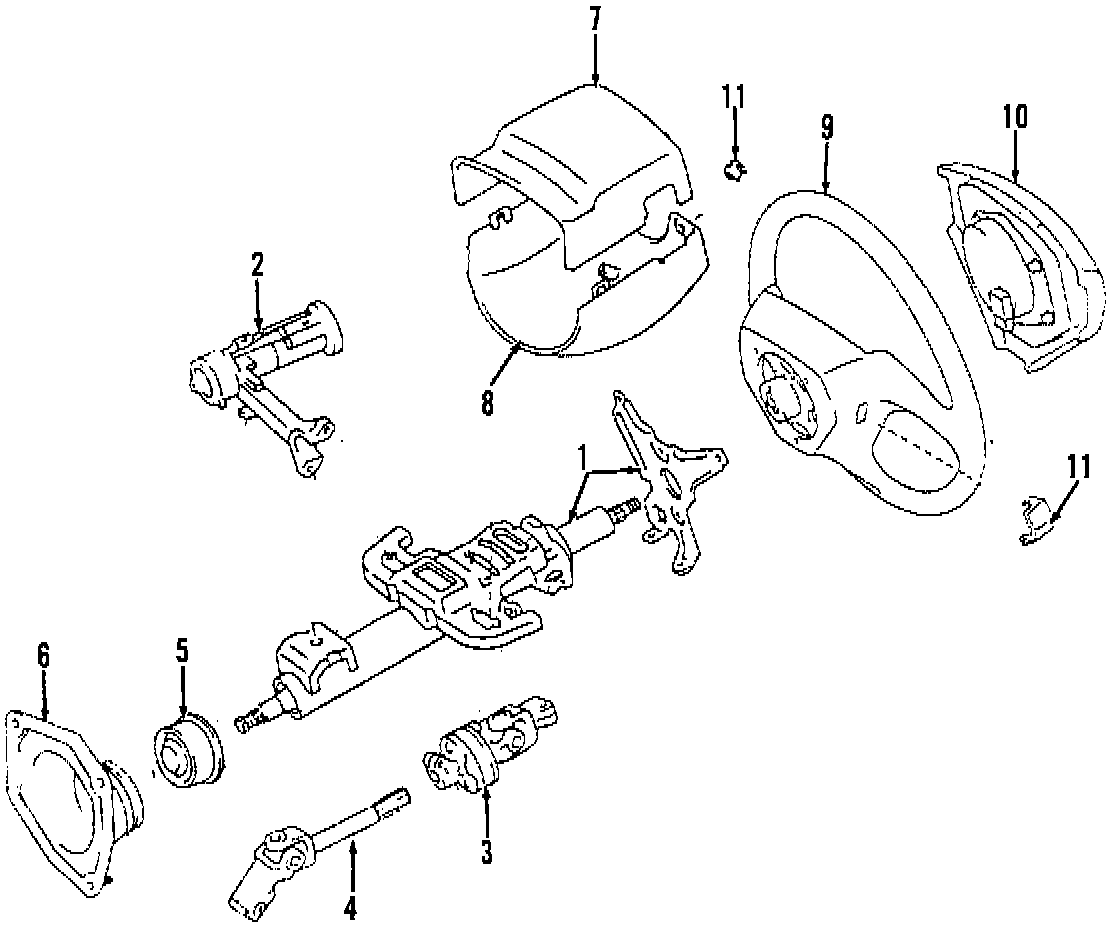 7
11
9
10
2
8
1
11
6
5
3
4