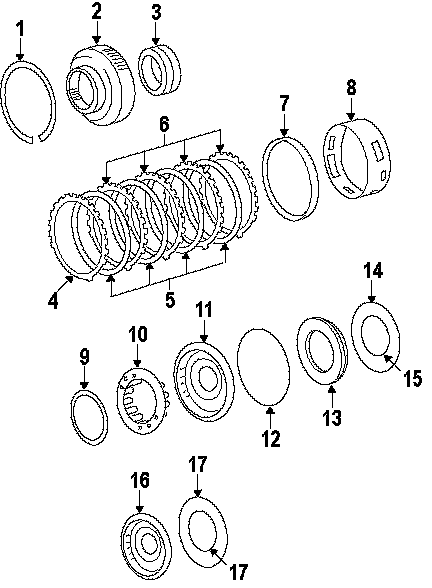 1
2
3
6
7
8
4
5
14
11
10
9
15
13
12
17
16
17