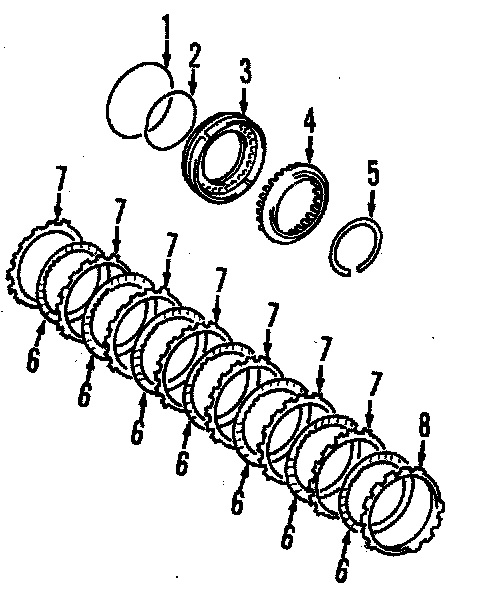 1
2
3
4
5
7
7
7
7
7
7
7
8
6
6
6
6
6
6
6