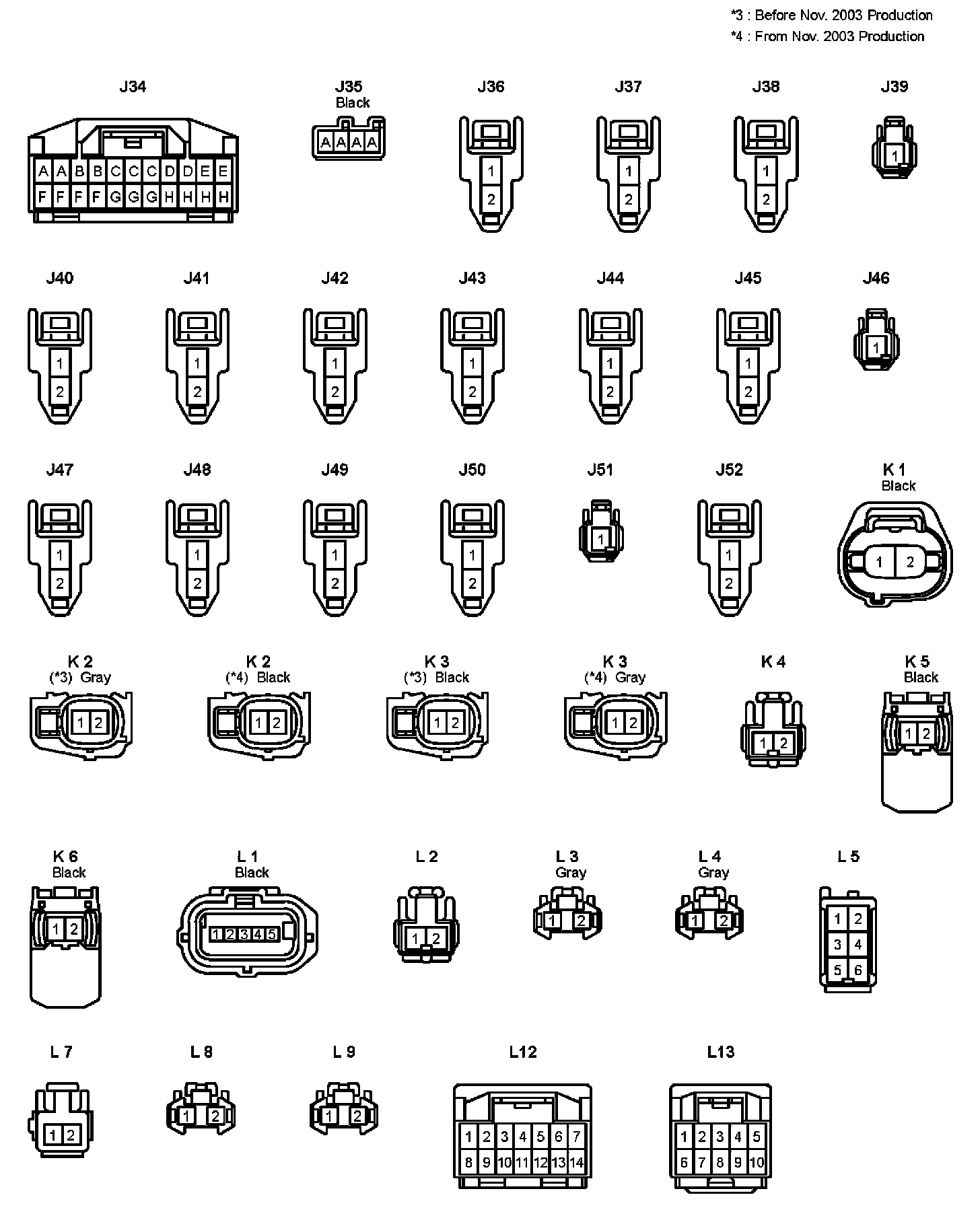 *3 : Before Nov. 2003 Production
*4 : From Nov. 2003 Production

J34
A A B B C C C D D E E
F F F F G G G H H H H

J35
Black
A A A A

J36
1
2

J37
1
2

J38
1
2

J39
1

J40
1
2

J41
1
2

J42
1
2

J43
1
2

J44
1
2

J45
1
2

J46
1

J47
1
2

J48
1
2

J49
1
2

J50
1
2

J51
1

J52
1
2

K 1
Black
1 2

K 2
(*3) Gray
1 2

K 2
(*4) Black
1 2

K 3
(*3) Black
1 2

K 3
(*4) Gray
1 2

K 4
1 2

K 5
Black
1 2

K 6
Black
1 2

L 1
Black
1 2 3 4 5

L 2
1 2

L 3
Gray
1 2

L 4
Gray
1 2

L 5
1 2
3 4
5 6

L 7
1 2

L 8
1 2

L 9
1 2

L12
1 2 3 4 5 6 7
8 9 10 11 12 13 14

L13
1 2 3 4 5
6 7 8 9 10