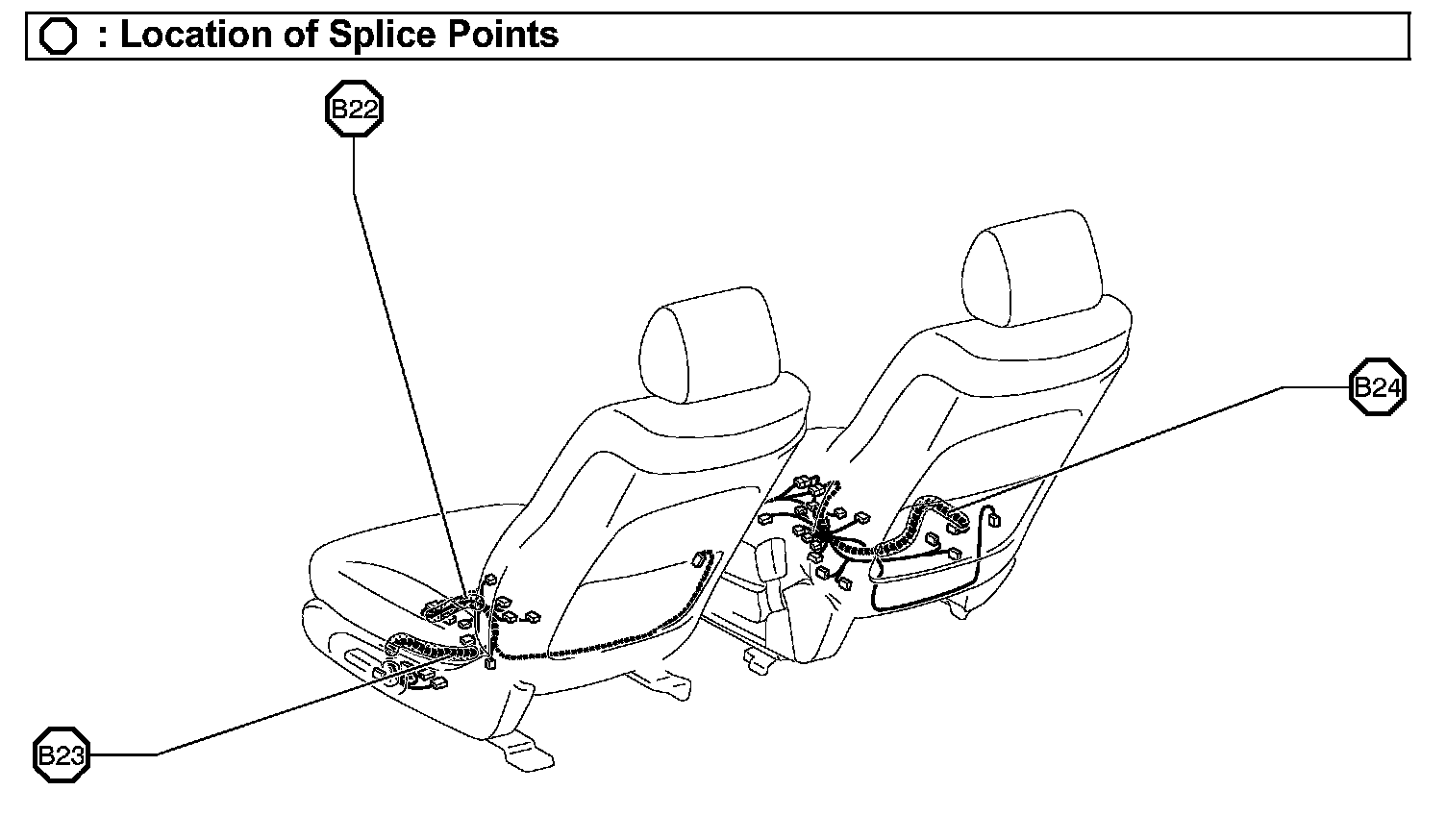 : Location of Splice Points

B22

B24

B23