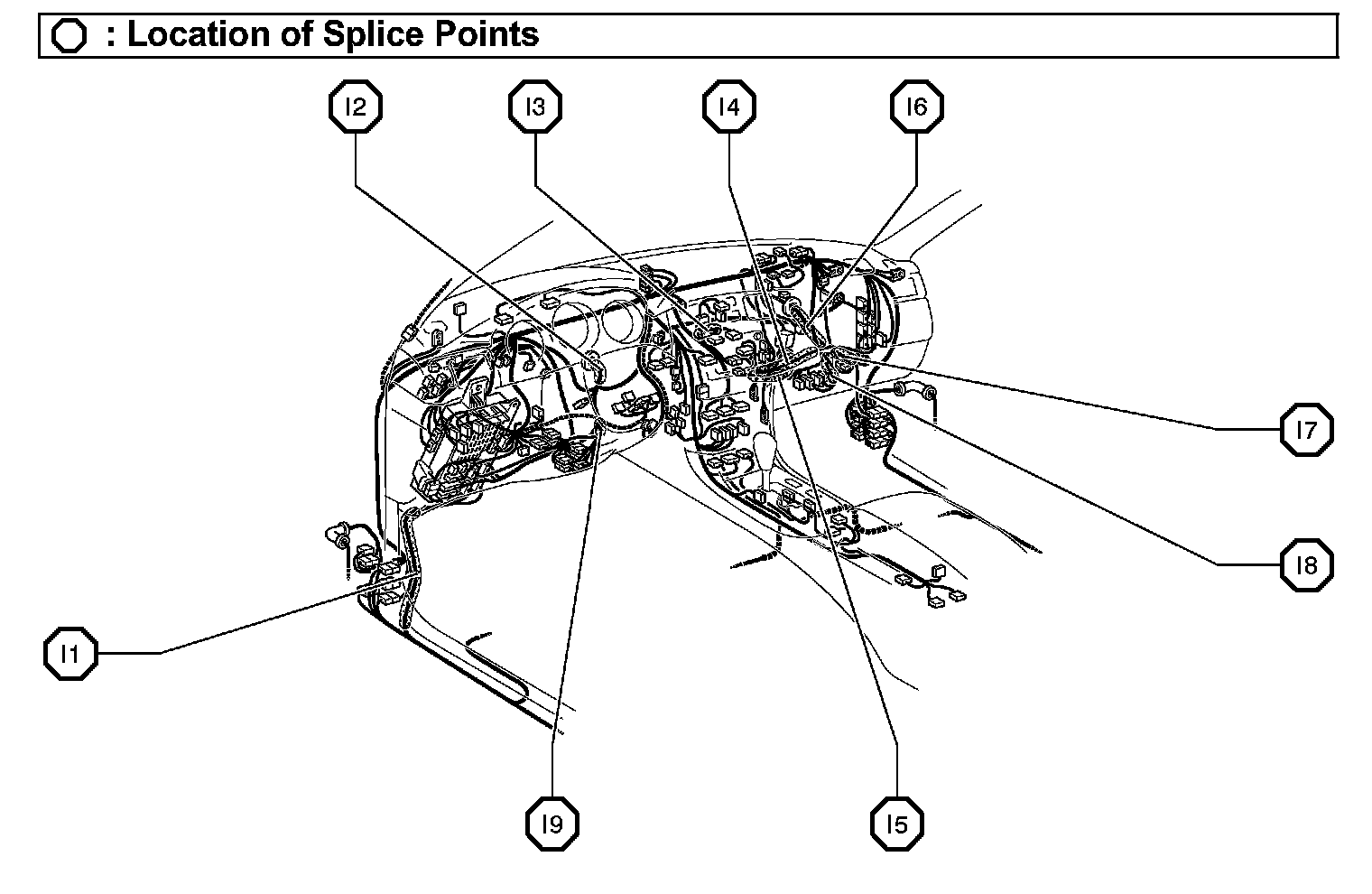 : Location of Splice Points

I2

I3

I4

I6

I7

I8

I1

I9

I5