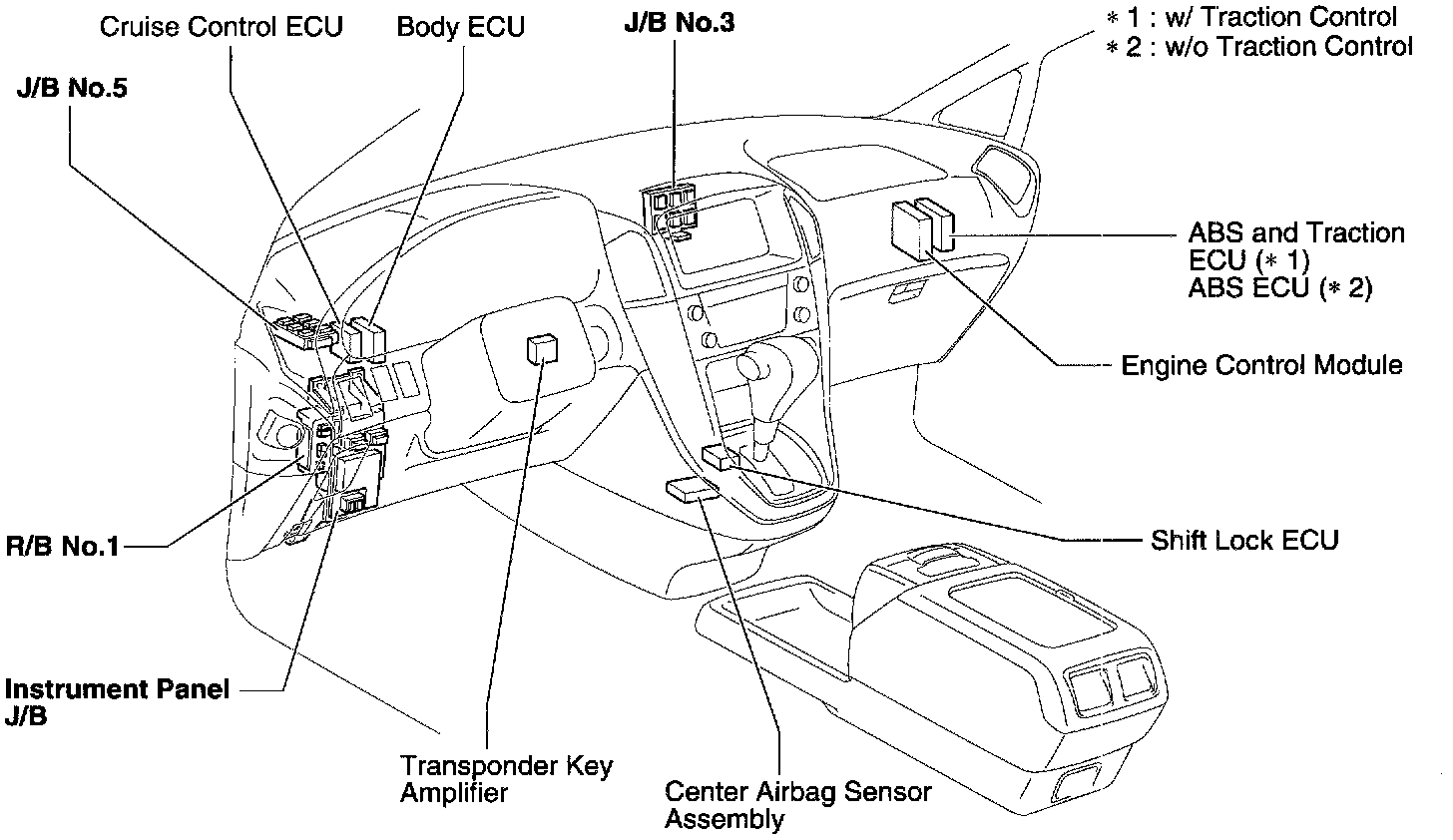 Cruise Control ECU

Body ECU

J/B No.3

∗ 1 : w/ Traction Control
∗ 2 : w/o Traction Control

J/B No.5

ABS and Traction ECU (∗ 1)
ABS ECU (∗ 2)

Engine Control Module

Shift Lock ECU

R/B No.1

Instrument Panel J/B

Transponder Key Amplifier

Center Airbag Sensor Assembly