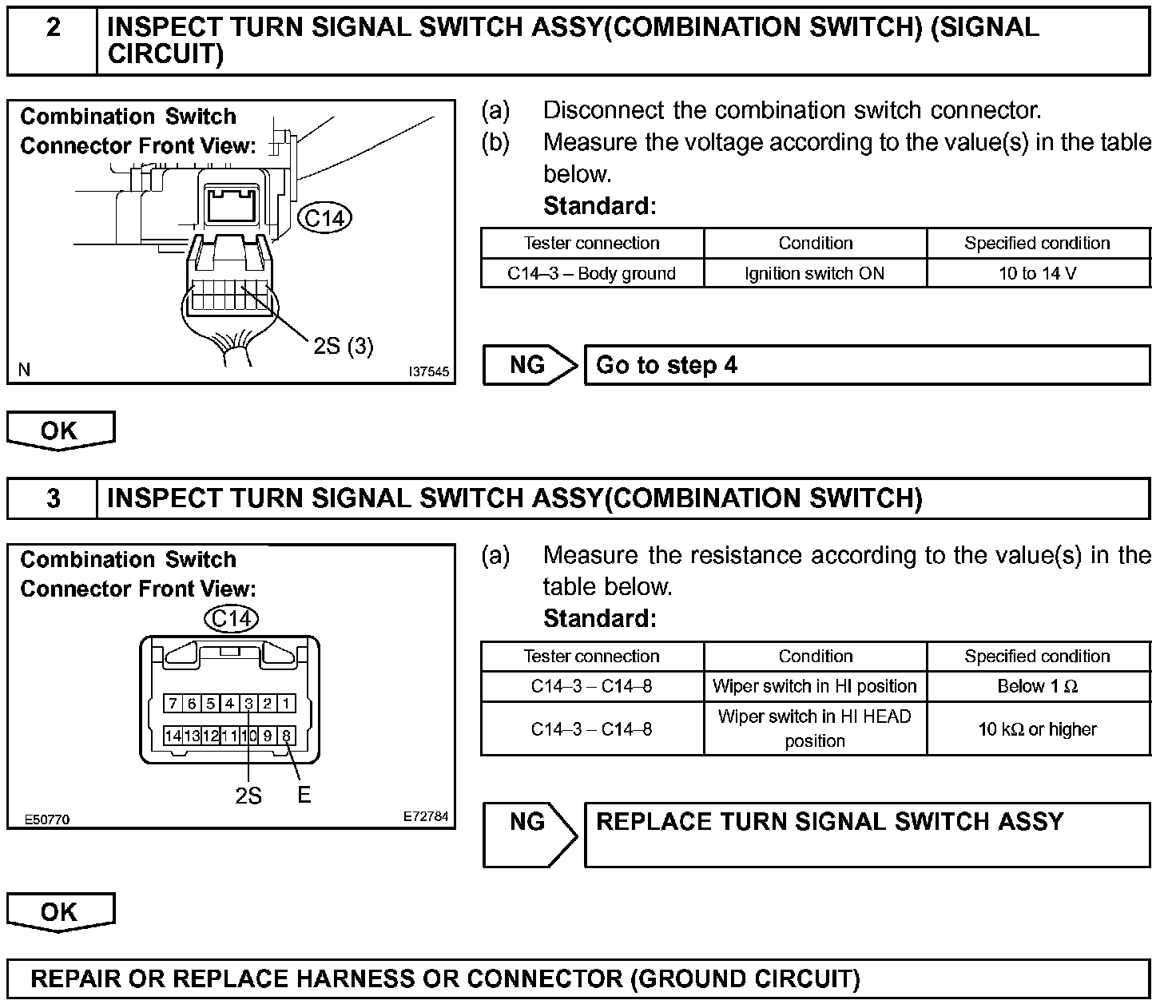 2 INSPECT TURN SIGNAL SWITCH ASSY(COMBINATION SWITCH) (SIGNAL CIRCUIT)

Combination Switch
Connector Front View:
C14
2S (3)
N I37545

(a) Disconnect the combination switch connector.
(b) Measure the voltage according to the value(s) in the table below.
Standard:

| Tester connection | Condition | Specified condition |
|---|---|---|
| C14–3 – Body ground | Ignition switch ON | 10 to 14 V |

NG Go to step 4

OK

3 INSPECT TURN SIGNAL SWITCH ASSY(COMBINATION SWITCH)

Combination Switch
Connector Front View:
C14
7 6 5 4 3 2 1
14 13 12 11 10 9 8
2S E
E50770 E72784

(a) Measure the resistance according to the value(s) in the table below.
Standard:

| Tester connection | Condition | Specified condition |
|---|---|---|
| C14–3 – C14–8 | Wiper switch in HI position | Below 1 Ω |
| C14–3 – C14–8 | Wiper switch in HI HEAD position | 10 kΩ or higher |

NG REPLACE TURN SIGNAL SWITCH ASSY

OK

REPAIR OR REPLACE HARNESS OR CONNECTOR (GROUND CIRCUIT)