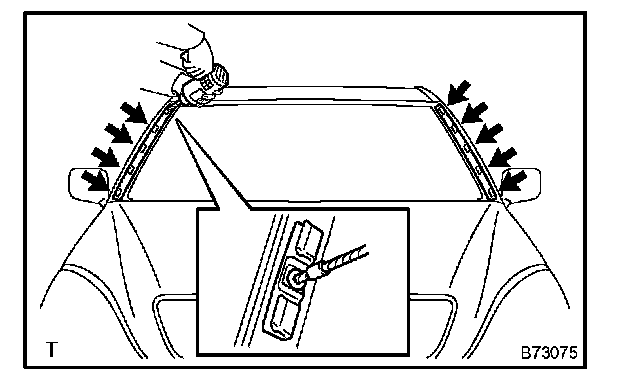 T

B73075