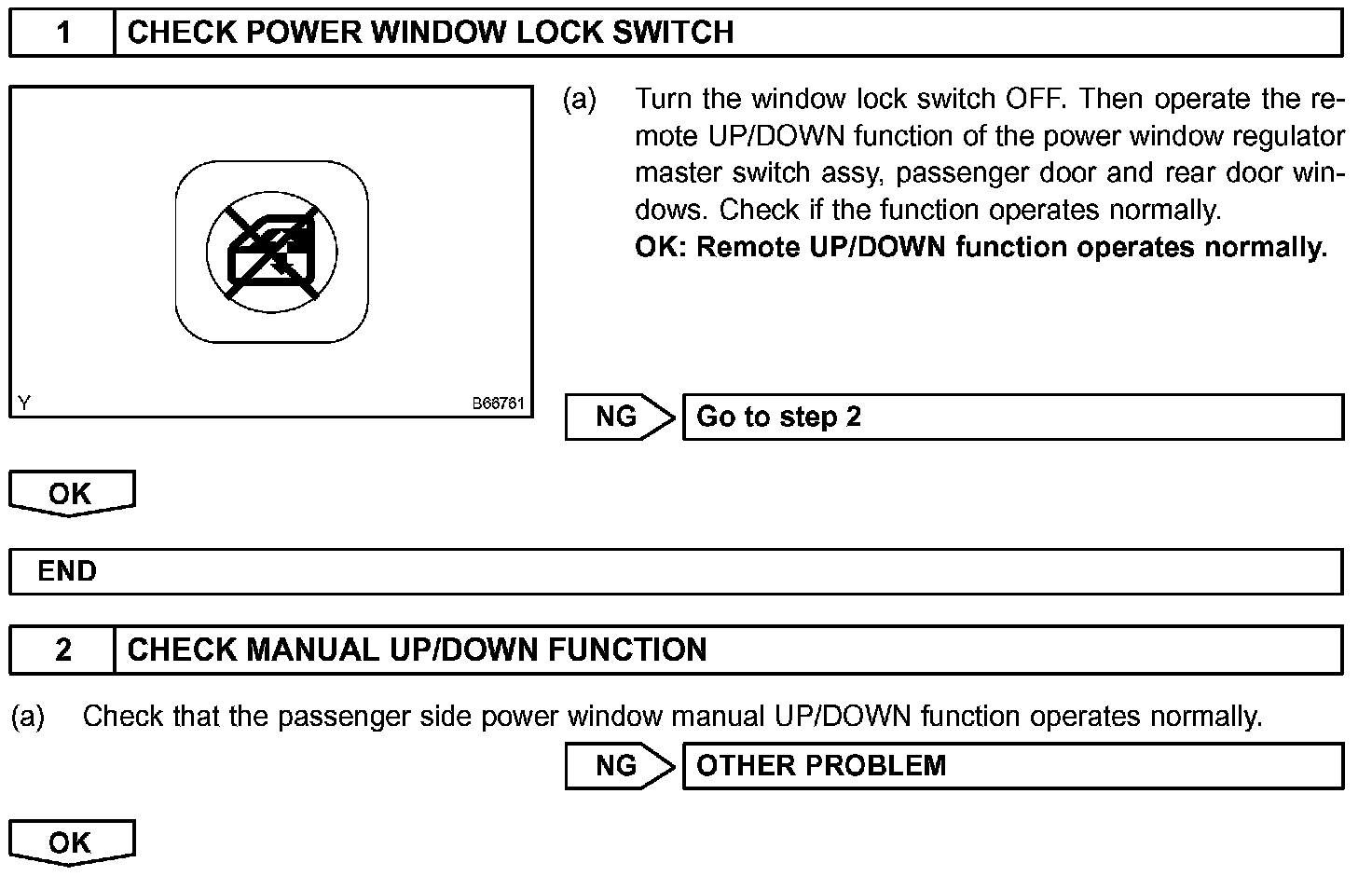 1 CHECK POWER WINDOW LOCK SWITCH

Y B66761

(a) Turn the window lock switch OFF. Then operate the remote UP/DOWN function of the power window regulator master switch assy, passenger door and rear door windows. Check if the function operates normally.
OK: Remote UP/DOWN function operates normally.

NG Go to step 2

OK

END

2 CHECK MANUAL UP/DOWN FUNCTION

(a) Check that the passenger side power window manual UP/DOWN function operates normally.

NG OTHER PROBLEM

OK