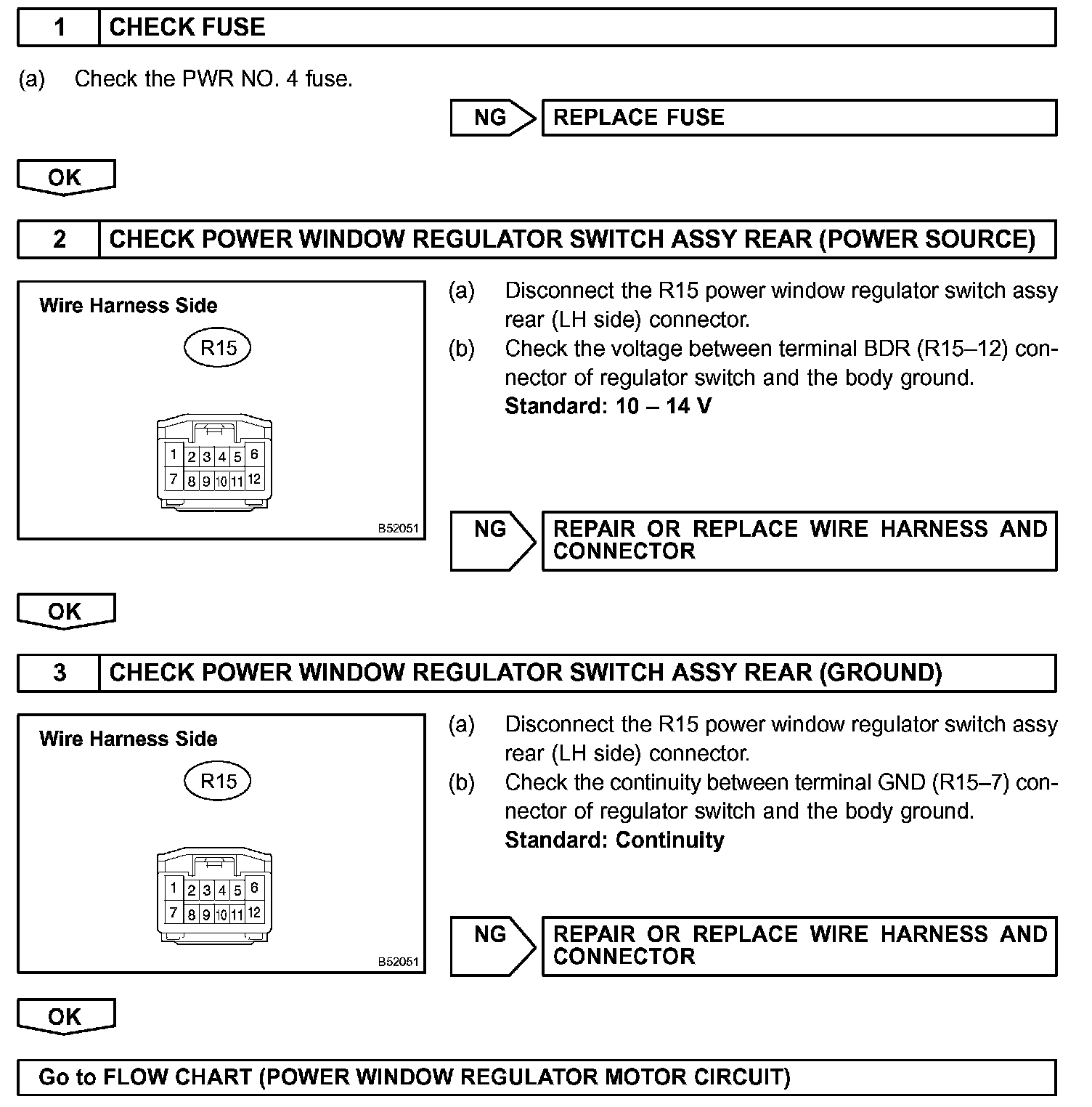 1 CHECK FUSE

(a) Check the PWR NO. 4 fuse.

NG REPLACE FUSE

OK

2 CHECK POWER WINDOW REGULATOR SWITCH ASSY REAR (POWER SOURCE)

Wire Harness Side

R15

1 2 3 4 5 6
7 8 9 10 11 12

B52051

(a) Disconnect the R15 power window regulator switch assy rear (LH side) connector.
(b) Check the voltage between terminal BDR (R15–12) connector of regulator switch and the body ground.
Standard: 10 – 14 V

NG REPAIR OR REPLACE WIRE HARNESS AND CONNECTOR

OK

3 CHECK POWER WINDOW REGULATOR SWITCH ASSY REAR (GROUND)

Wire Harness Side

R15

1 2 3 4 5 6
7 8 9 10 11 12

B52051

(a) Disconnect the R15 power window regulator switch assy rear (LH side) connector.
(b) Check the continuity between terminal GND (R15–7) connector of regulator switch and the body ground.
Standard: Continuity

NG REPAIR OR REPLACE WIRE HARNESS AND CONNECTOR

OK

Go to FLOW CHART (POWER WINDOW REGULATOR MOTOR CIRCUIT)