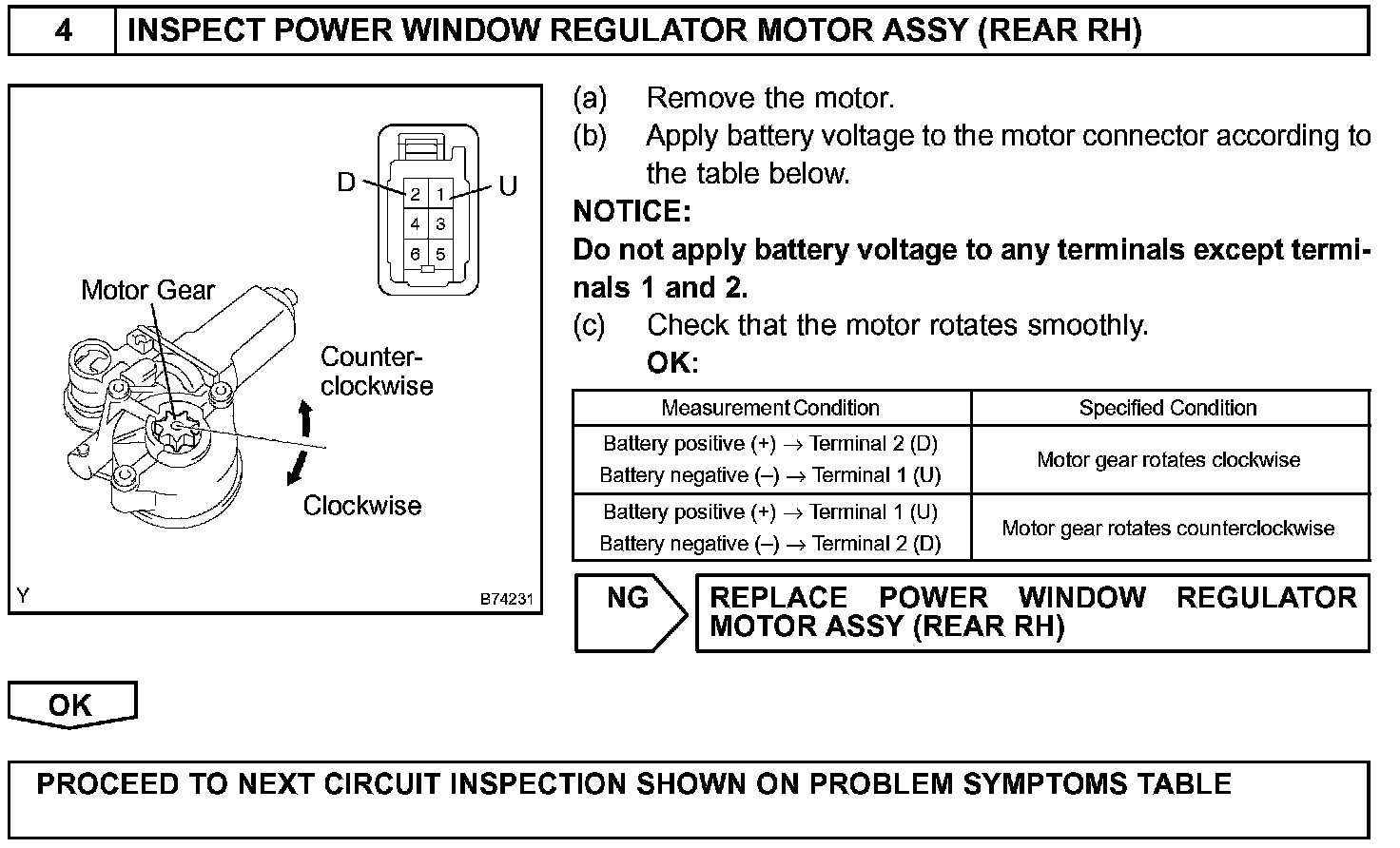 4 INSPECT POWER WINDOW REGULATOR MOTOR ASSY (REAR RH)

D U
2 1
4 3
6 5

Motor Gear

Counter-clockwise

Clockwise

Y B74231

(a) Remove the motor.
(b) Apply battery voltage to the motor connector according to the table below.

NOTICE:
Do not apply battery voltage to any terminals except terminals 1 and 2.

(c) Check that the motor rotates smoothly.
OK:

| Measurement Condition | Specified Condition |
|---|---|
| Battery positive (+) → Terminal 2 (D) Battery negative (–) → Terminal 1 (U) | Motor gear rotates clockwise |
| Battery positive (+) → Terminal 1 (U) Battery negative (–) → Terminal 2 (D) | Motor gear rotates counterclockwise |

NG REPLACE POWER WINDOW REGULATOR MOTOR ASSY (REAR RH)

OK

PROCEED TO NEXT CIRCUIT INSPECTION SHOWN ON PROBLEM SYMPTOMS TABLE