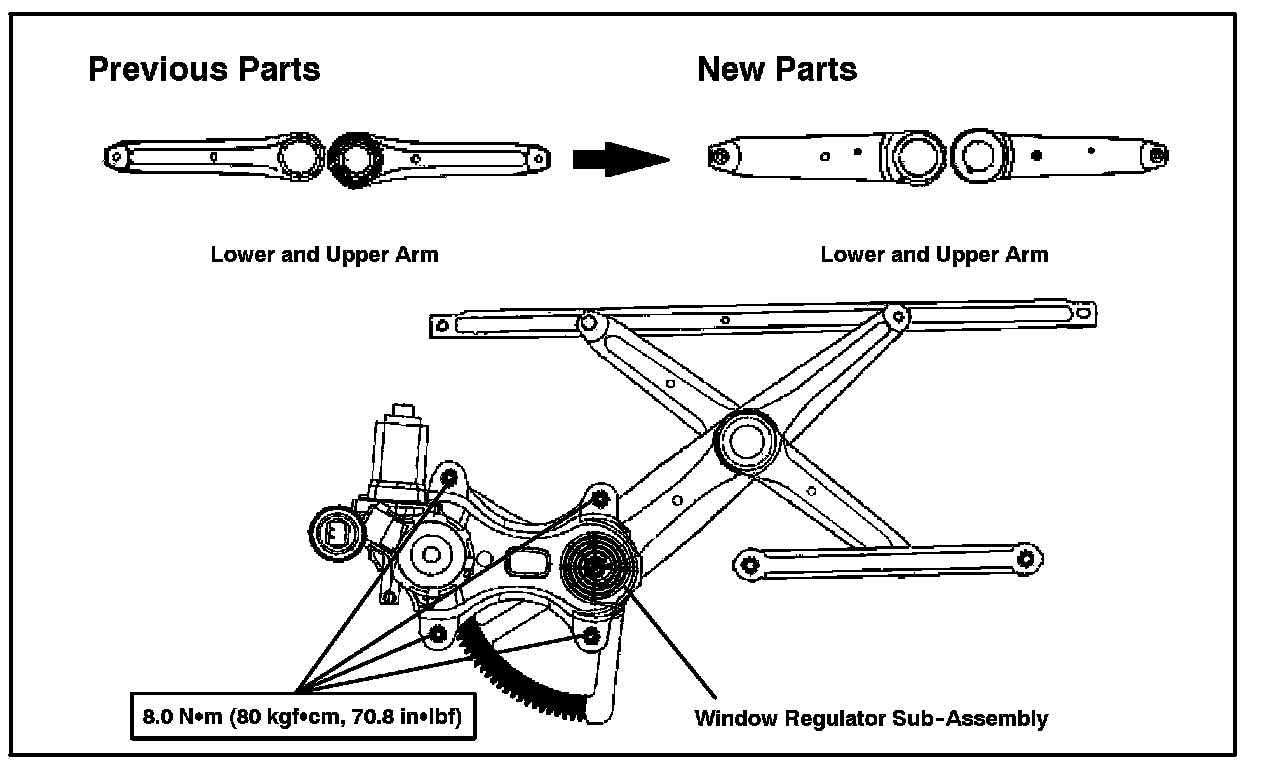 Previous Parts

New Parts

Lower and Upper Arm

Lower and Upper Arm

8.0 N•m (80 kgf•cm, 70.8 in•lbf)

Window Regulator Sub-Assembly