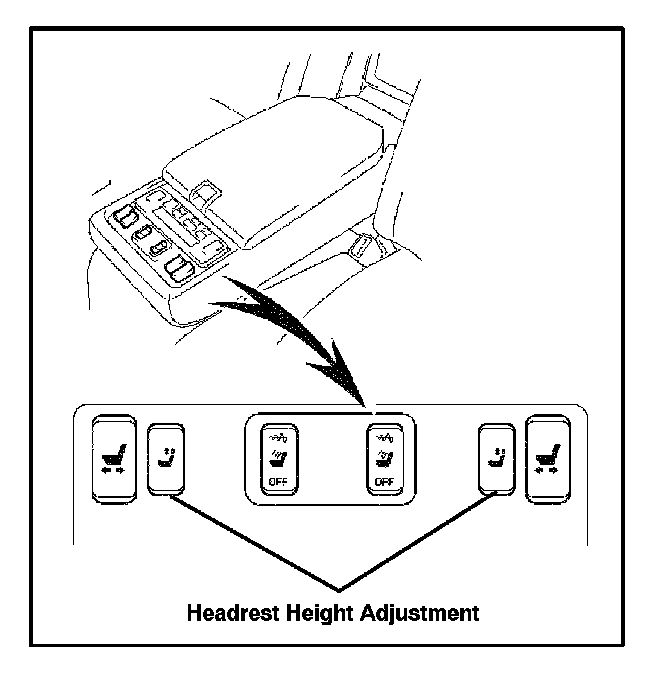 OFF

OFF

Headrest Height Adjustment