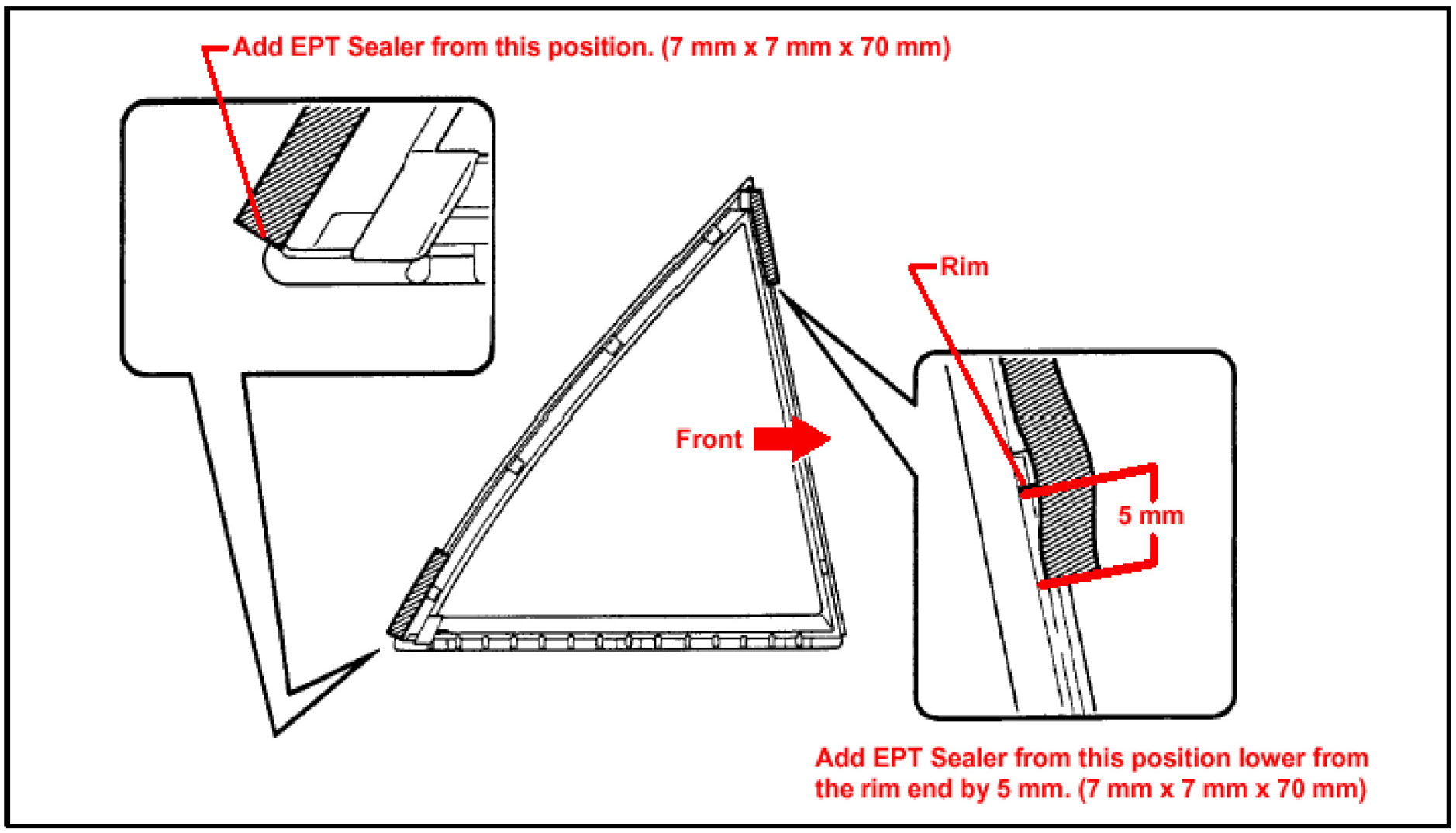 Add EPT Sealer from this position. (7 mm x 7 mm x 70 mm)

Rim

Front

5 mm

Add EPT Sealer from this position lower from the rim end by 5 mm. (7 mm x 7 mm x 70 mm)