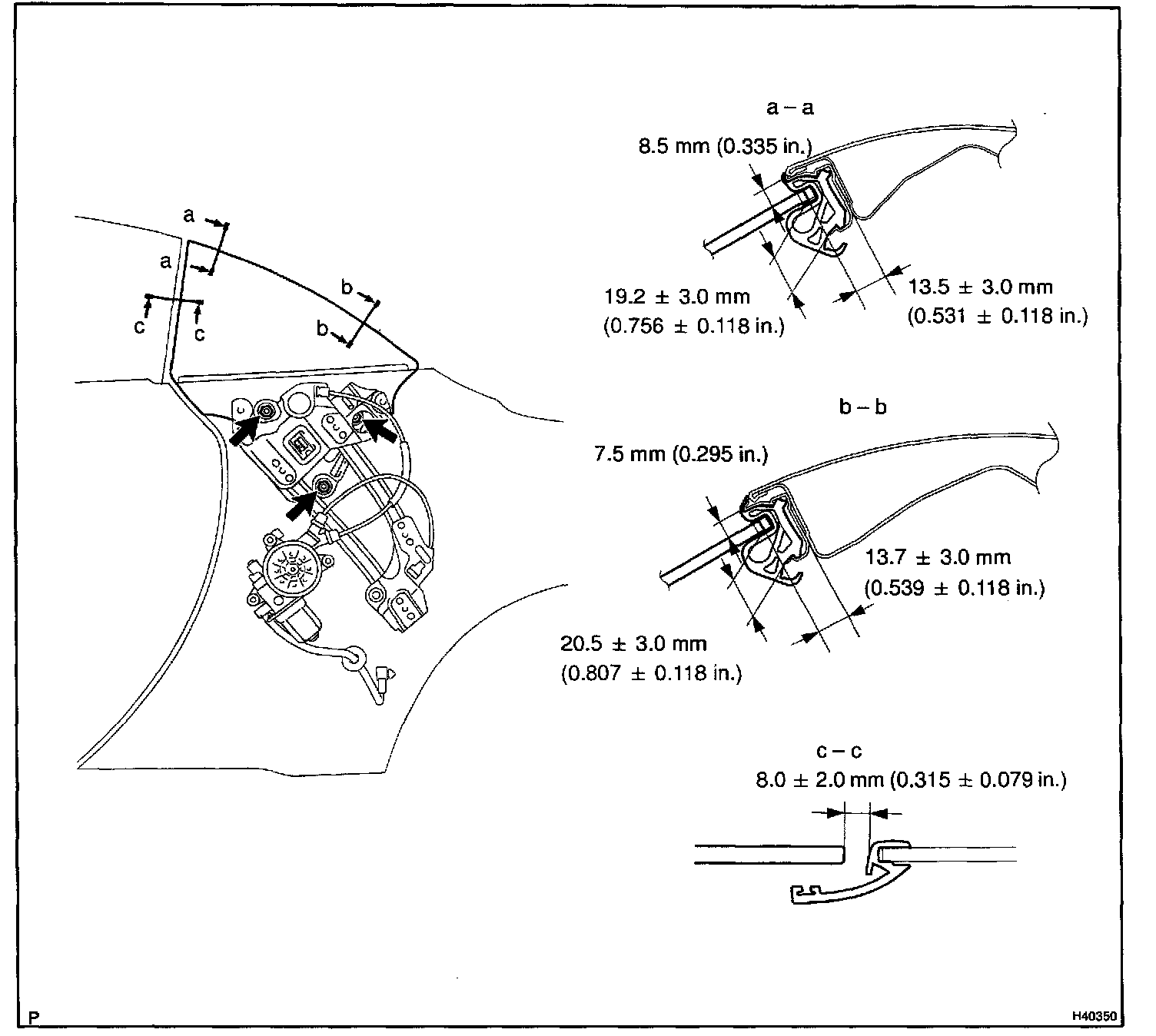 a
a
c
c
b
b

a – a
8.5 mm (0.335 in.)
19.2 ± 3.0 mm
(0.756 ± 0.118 in.)
13.5 ± 3.0 mm
(0.531 ± 0.118 in.)

b – b
7.5 mm (0.295 in.)
13.7 ± 3.0 mm
(0.539 ± 0.118 in.)
20.5 ± 3.0 mm
(0.807 ± 0.118 in.)

c – c
8.0 ± 2.0 mm (0.315 ± 0.079 in.)

P
H40350