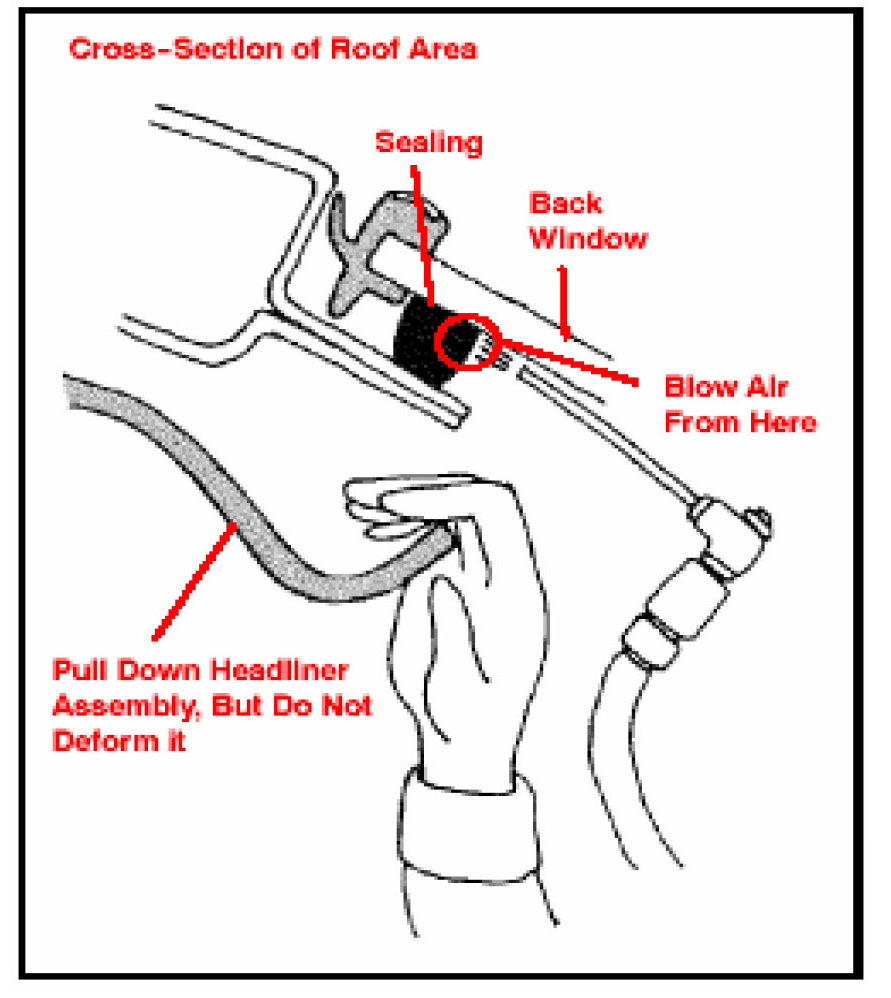 Cross-Section of Roof Area

Sealing

Back Window

Blow Air From Here

Pull Down Headliner Assembly, But Do Not Deform it