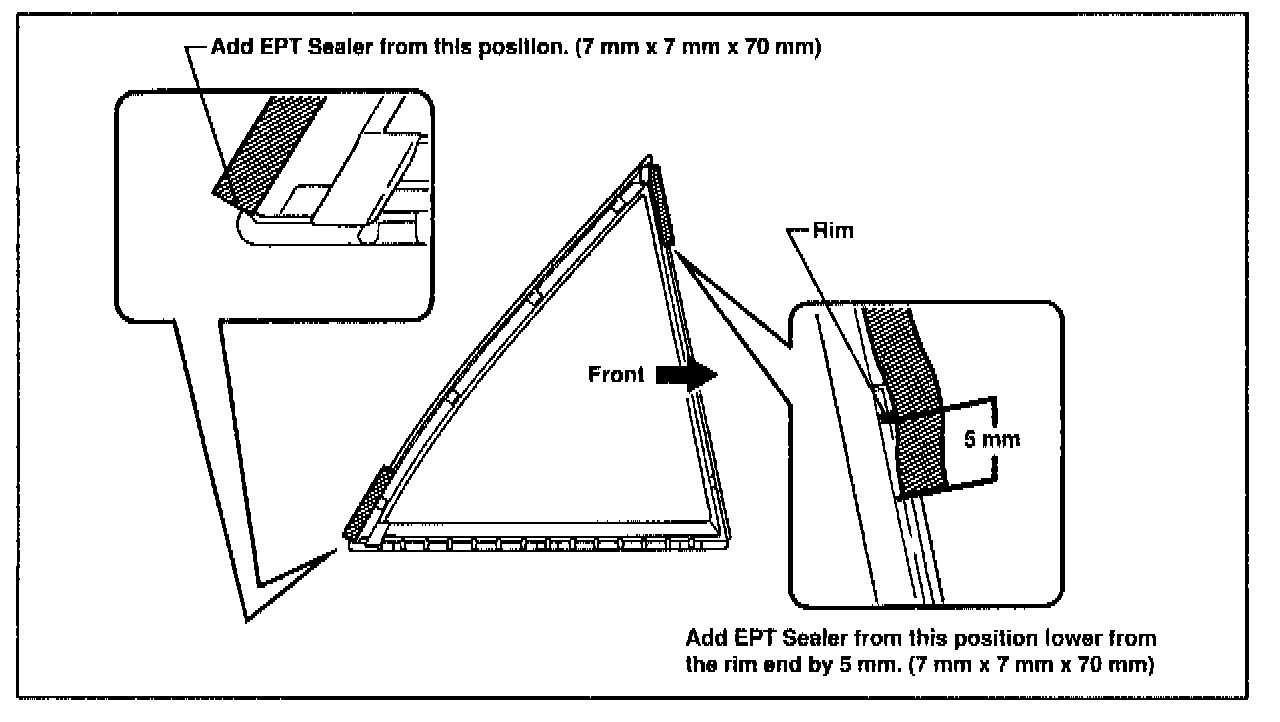 Add EPT Sealer from this position. (7 mm x 7 mm x 70 mm)

Rim

Front

5 mm

Add EPT Sealer from this position lower from the rim end by 5 mm. (7 mm x 7 mm x 70 mm)