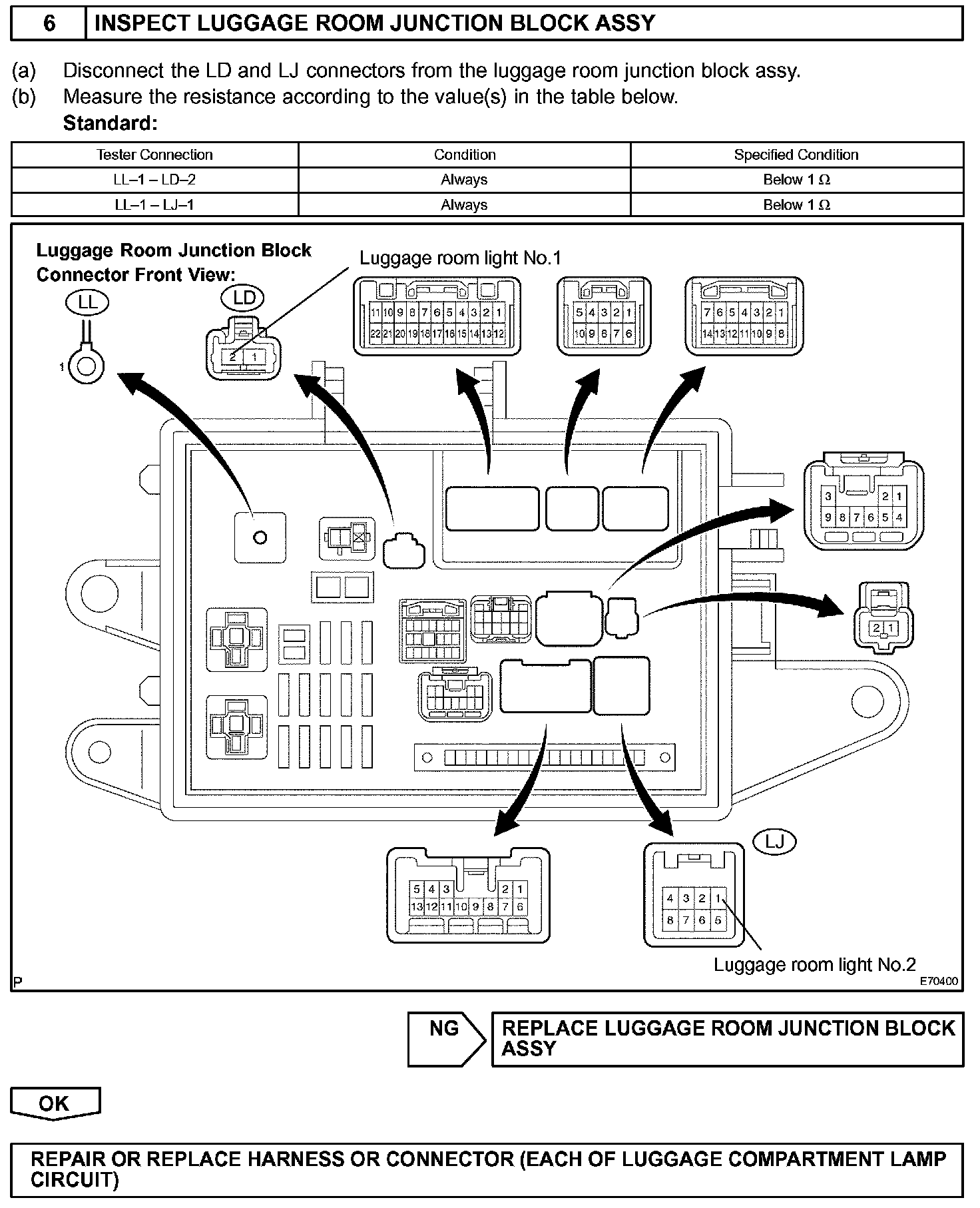 6 INSPECT LUGGAGE ROOM JUNCTION BLOCK ASSY

(a) Disconnect the LD and LJ connectors from the luggage room junction block assy.
(b) Measure the resistance according to the value(s) in the table below.
Standard:

| Tester Connection | Condition | Specified Condition |
|---|---|---|
| LL–1 – LD–2 | Always | Below 1 Ω |
| LL–1 – LJ–1 | Always | Below 1 Ω |

Luggage Room Junction Block Connector Front View:

Luggage room light No.1

LL

1

LD

2 1

11 10 9 8 7 6 5 4 3 2 1
22 21 20 19 18 17 16 15 14 13 12

5 4 3 2 1
10 9 8 7 6

7 6 5 4 3 2 1
14 13 12 11 10 9 8

3 2 1
9 8 7 6 5 4

2 1

5 4 3 2 1
13 12 11 10 9 8 7 6

LJ

4 3 2 1
8 7 6 5

Luggage room light No.2

P

E70400

NG

REPLACE LUGGAGE ROOM JUNCTION BLOCK ASSY

OK

REPAIR OR REPLACE HARNESS OR CONNECTOR (EACH OF LUGGAGE COMPARTMENT LAMP CIRCUIT)