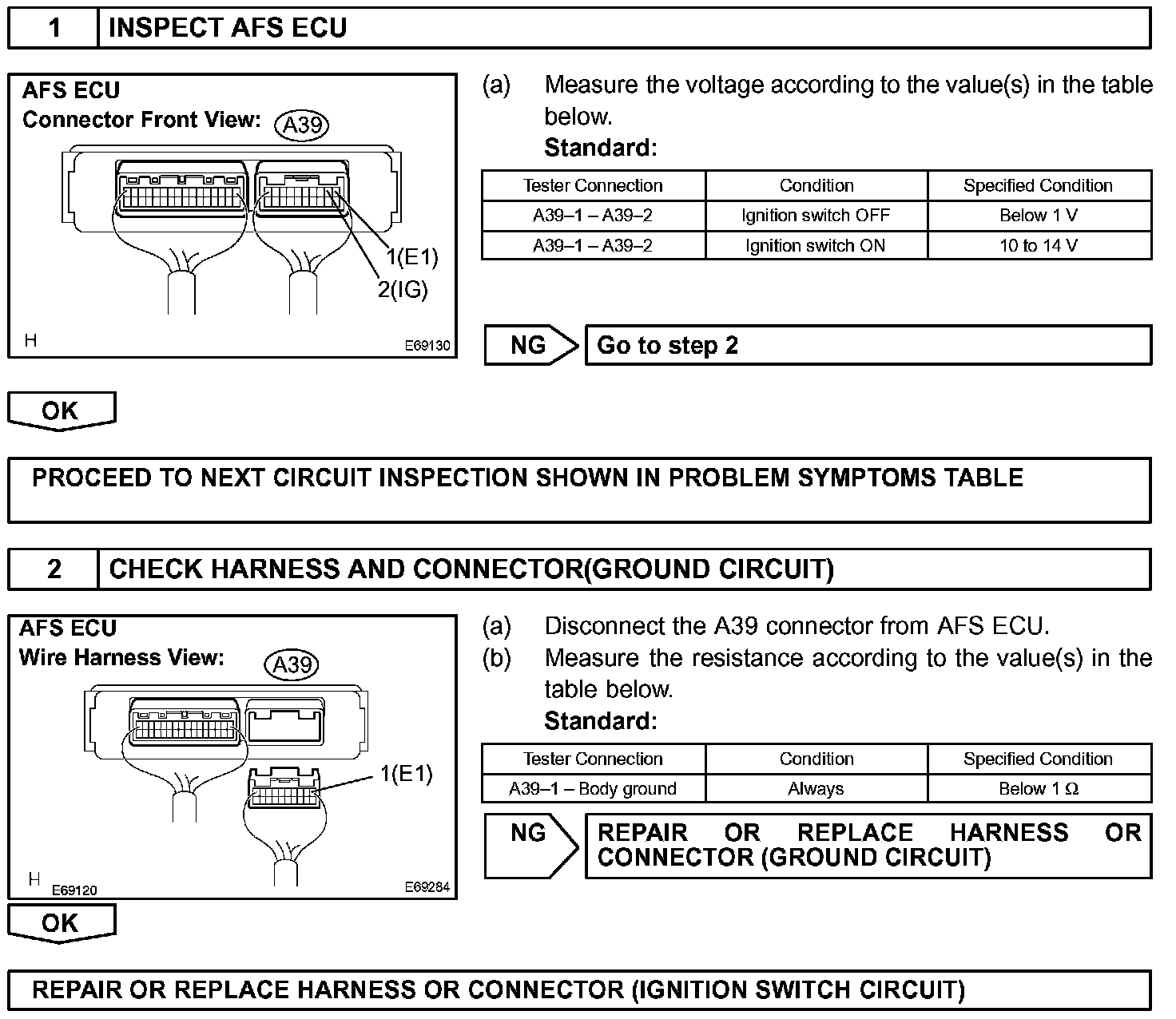 1 INSPECT AFS ECU

AFS ECU
Connector Front View: A39

1(E1)
2(IG)

H E69130

(a) Measure the voltage according to the value(s) in the table below.
Standard:

| Tester Connection | Condition | Specified Condition |
|---|---|---|
| A39–1 – A39–2 | Ignition switch OFF | Below 1 V |
| A39–1 – A39–2 | Ignition switch ON | 10 to 14 V |

NG Go to step 2

OK

PROCEED TO NEXT CIRCUIT INSPECTION SHOWN IN PROBLEM SYMPTOMS TABLE

2 CHECK HARNESS AND CONNECTOR(GROUND CIRCUIT)

AFS ECU
Wire Harness View: A39

1(E1)

H E69120 E69284

(a) Disconnect the A39 connector from AFS ECU.
(b) Measure the resistance according to the value(s) in the table below.
Standard:

| Tester Connection | Condition | Specified Condition |
|---|---|---|
| A39–1 – Body ground | Always | Below 1 Ω |

NG REPAIR OR REPLACE HARNESS OR CONNECTOR (GROUND CIRCUIT)

OK

REPAIR OR REPLACE HARNESS OR CONNECTOR (IGNITION SWITCH CIRCUIT)