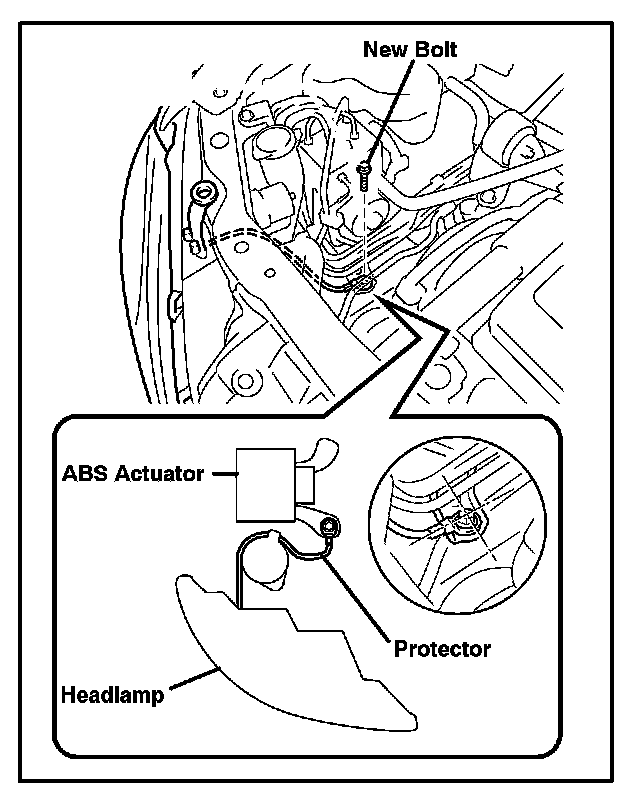 New Bolt

ABS Actuator

Protector

Headlamp