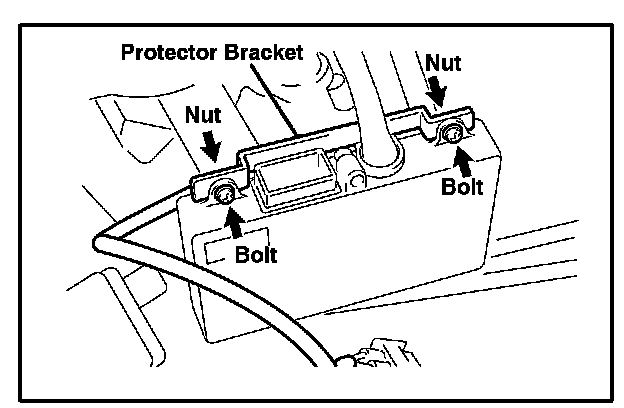 Protector Bracket

Nut

Nut

Bolt

Bolt