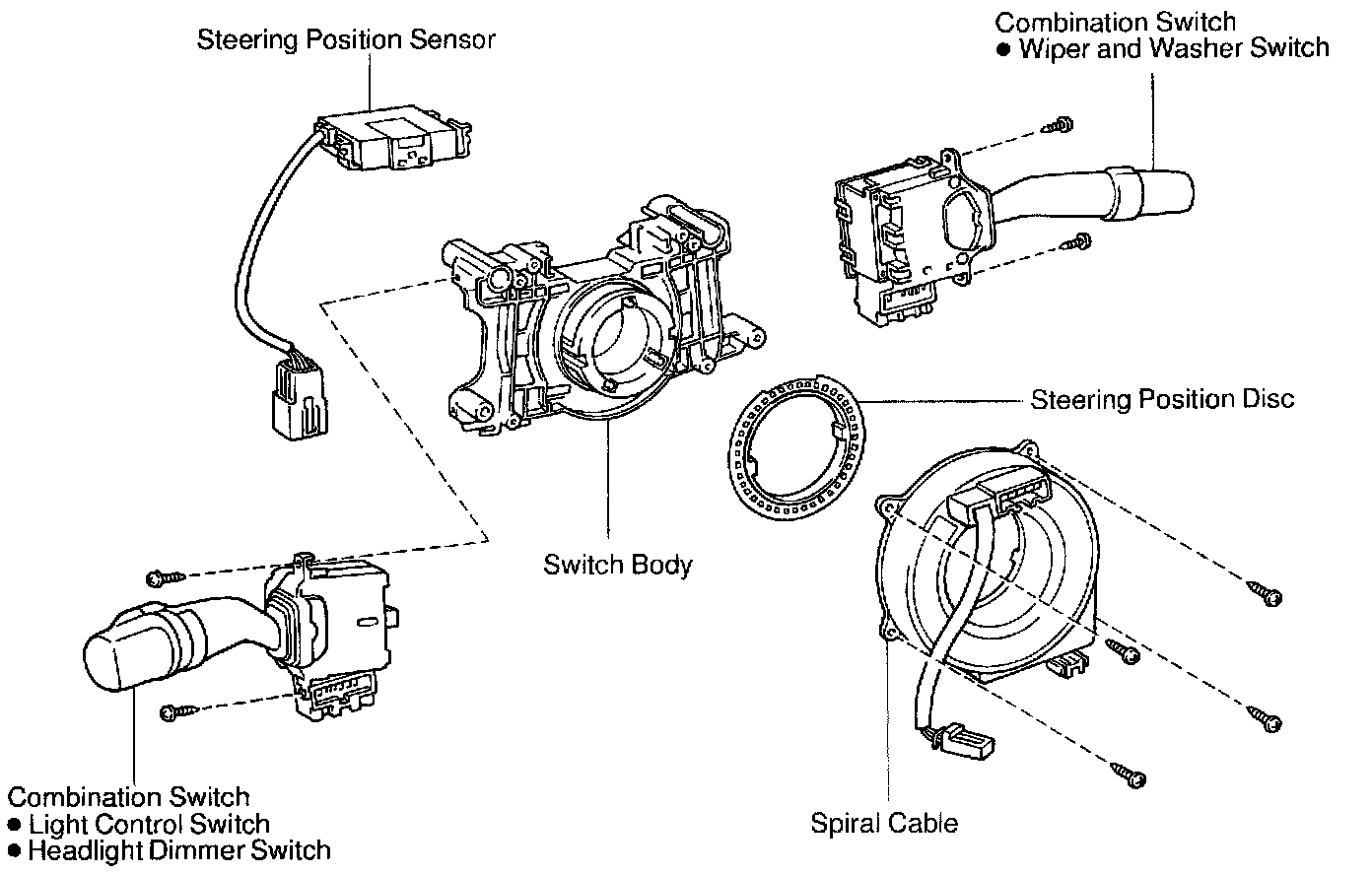 Steering Position Sensor

Combination Switch
● Wiper and Washer Switch

Steering Position Disc

Switch Body

Combination Switch
● Light Control Switch
● Headlight Dimmer Switch

Spiral Cable