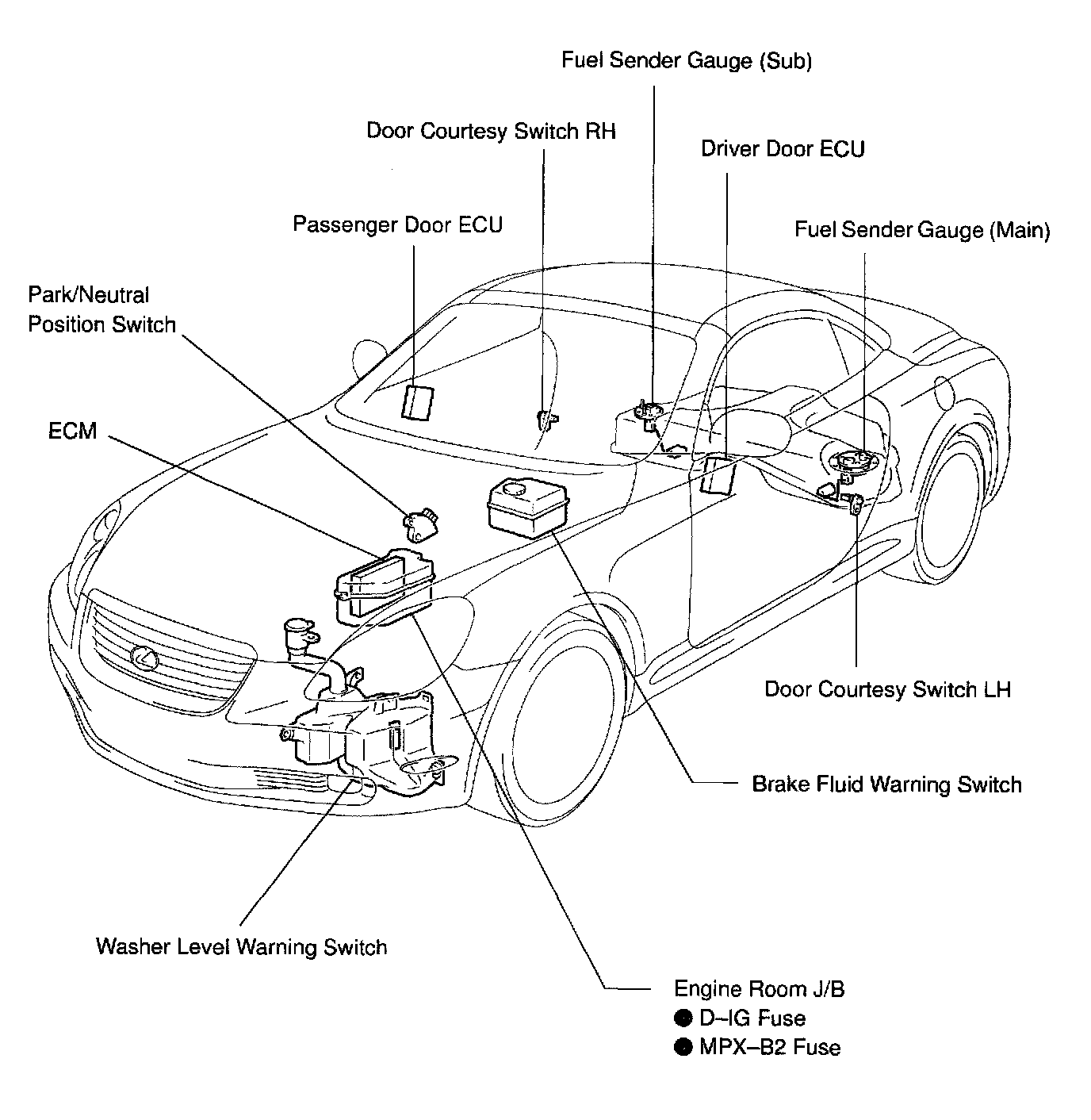 Fuel Sender Gauge (Sub)

Door Courtesy Switch RH

Driver Door ECU

Passenger Door ECU

Fuel Sender Gauge (Main)

Park/Neutral Position Switch

ECM

Door Courtesy Switch LH

Brake Fluid Warning Switch

Washer Level Warning Switch

Engine Room J/B
● D–IG Fuse
● MPX–B2 Fuse