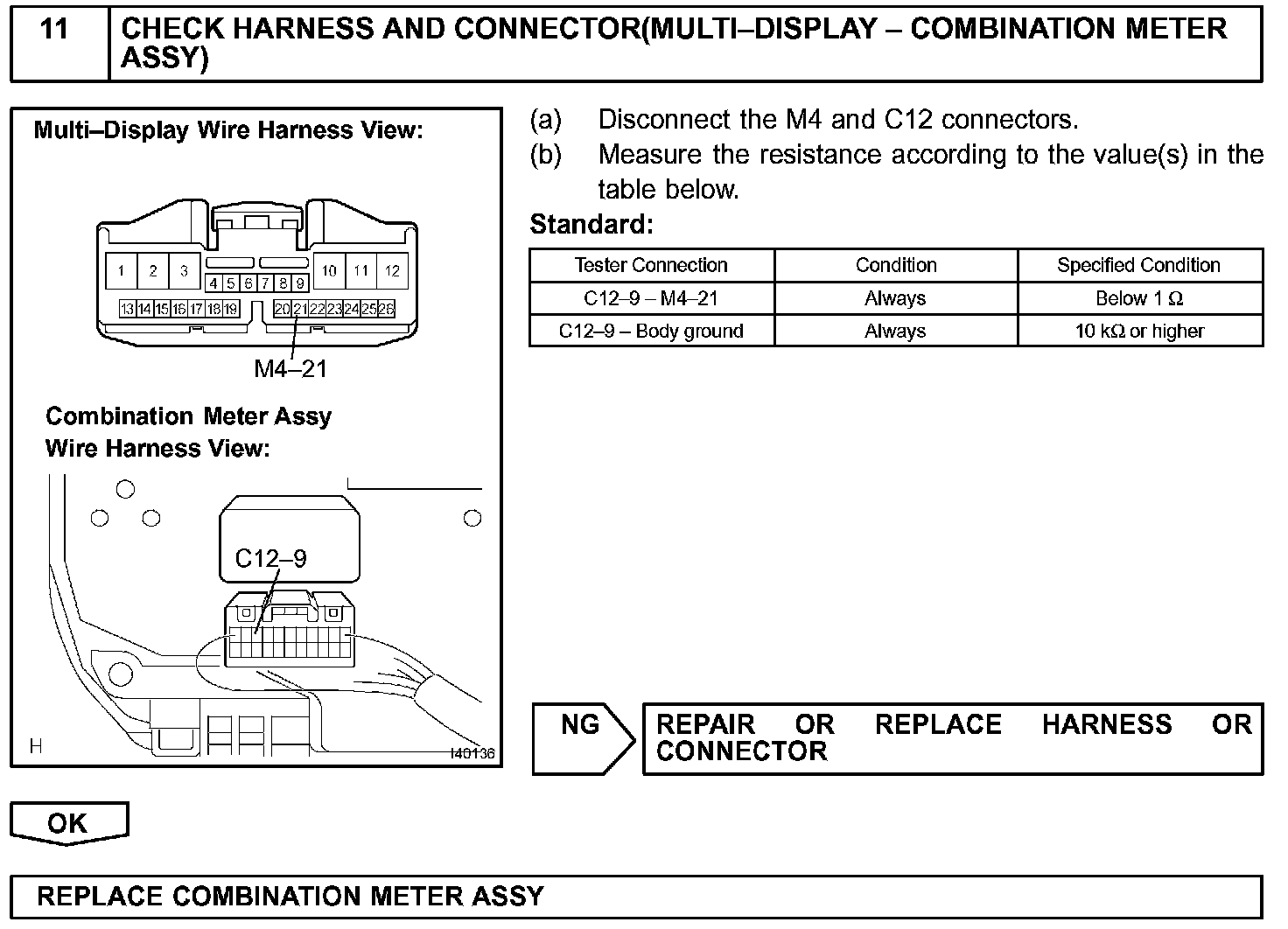 11 CHECK HARNESS AND CONNECTOR(MULTI–DISPLAY – COMBINATION METER ASSY)

Multi–Display Wire Harness View:

1 2 3 4 5 6 7 8 9 10 11 12
13 14 15 16 17 18 19 20 21 22 23 24 25 26

M4–21

Combination Meter Assy Wire Harness View:

C12–9

H I40136

(a) Disconnect the M4 and C12 connectors.
(b) Measure the resistance according to the value(s) in the table below.

Standard:

| Tester Connection | Condition | Specified Condition |
|---|---|---|
| C12–9 – M4–21 | Always | Below 1 Ω |
| C12–9 – Body ground | Always | 10 kΩ or higher |

NG

REPAIR OR REPLACE HARNESS OR CONNECTOR

OK

REPLACE COMBINATION METER ASSY