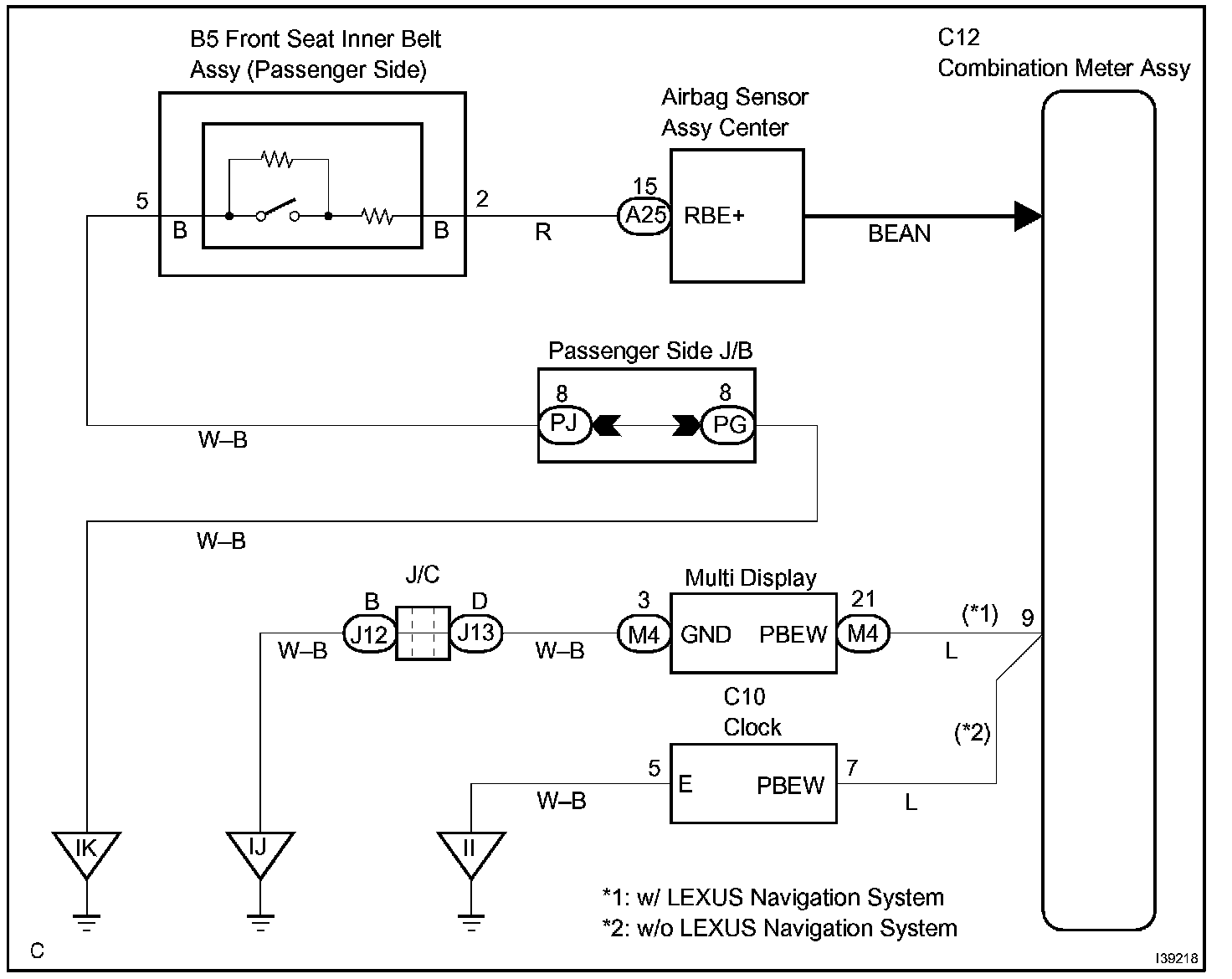 B5 Front Seat Inner Belt Assy (Passenger Side)

C12
Combination Meter Assy

Airbag Sensor Assy Center

5
B
B
2
R
15
A25
RBE+
BEAN

Passenger Side J/B
8
PJ
8
PG
W–B

W–B

J/C
B
J12
D
J13
W–B
W–B
Multi Display
3
M4
GND
PBEW
21
M4
(*1)
9
L

C10
Clock
(*2)
5
E
PBEW
7
W–B
L

IK
IJ
II

*1: w/ LEXUS Navigation System
*2: w/o LEXUS Navigation System

C
I39218