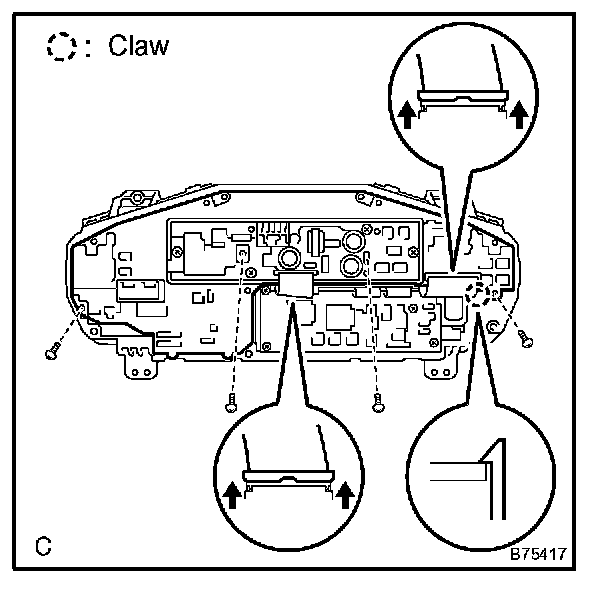 : Claw

C

B75417