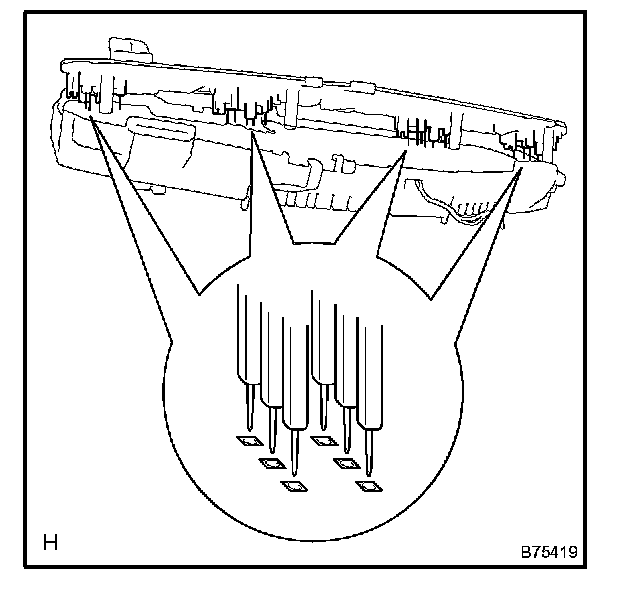 H

B75419