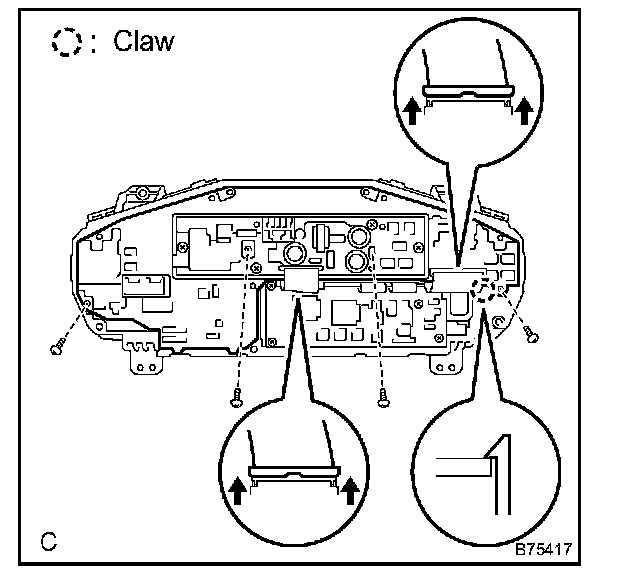 : Claw

C

B75417