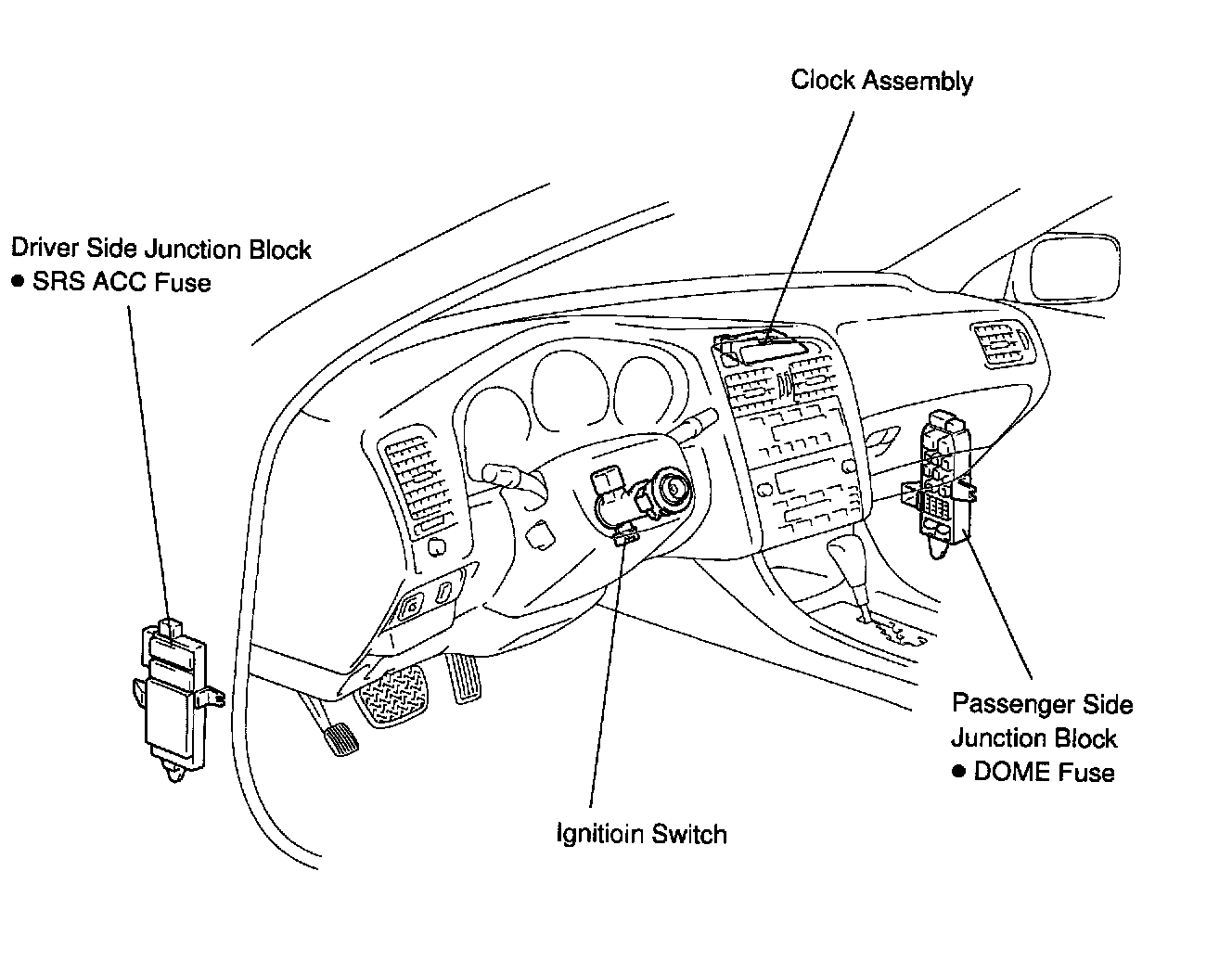 Clock Assembly

Driver Side Junction Block
● SRS ACC Fuse

Passenger Side Junction Block
● DOME Fuse

Ignitioin Switch