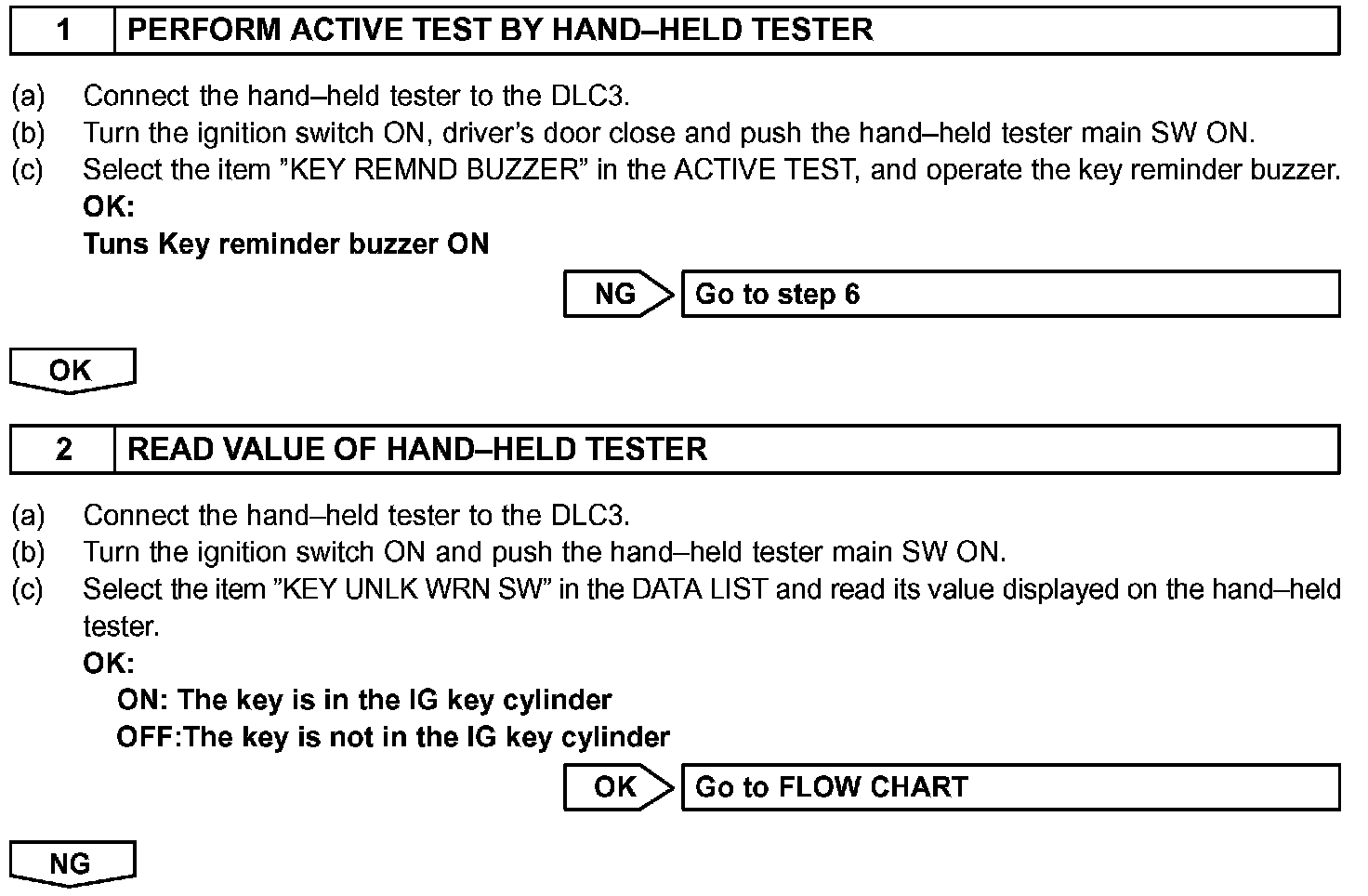 1 PERFORM ACTIVE TEST BY HAND–HELD TESTER

(a) Connect the hand–held tester to the DLC3.
(b) Turn the ignition switch ON, driver's door close and push the hand–held tester main SW ON.
(c) Select the item "KEY REMND BUZZER" in the ACTIVE TEST, and operate the key reminder buzzer.
OK:
Tuns Key reminder buzzer ON

NG Go to step 6

OK

2 READ VALUE OF HAND–HELD TESTER

(a) Connect the hand–held tester to the DLC3.
(b) Turn the ignition switch ON and push the hand–held tester main SW ON.
(c) Select the item "KEY UNLK WRN SW" in the DATA LIST and read its value displayed on the hand–held tester.
OK:
ON: The key is in the IG key cylinder
OFF:The key is not in the IG key cylinder

OK Go to FLOW CHART

NG