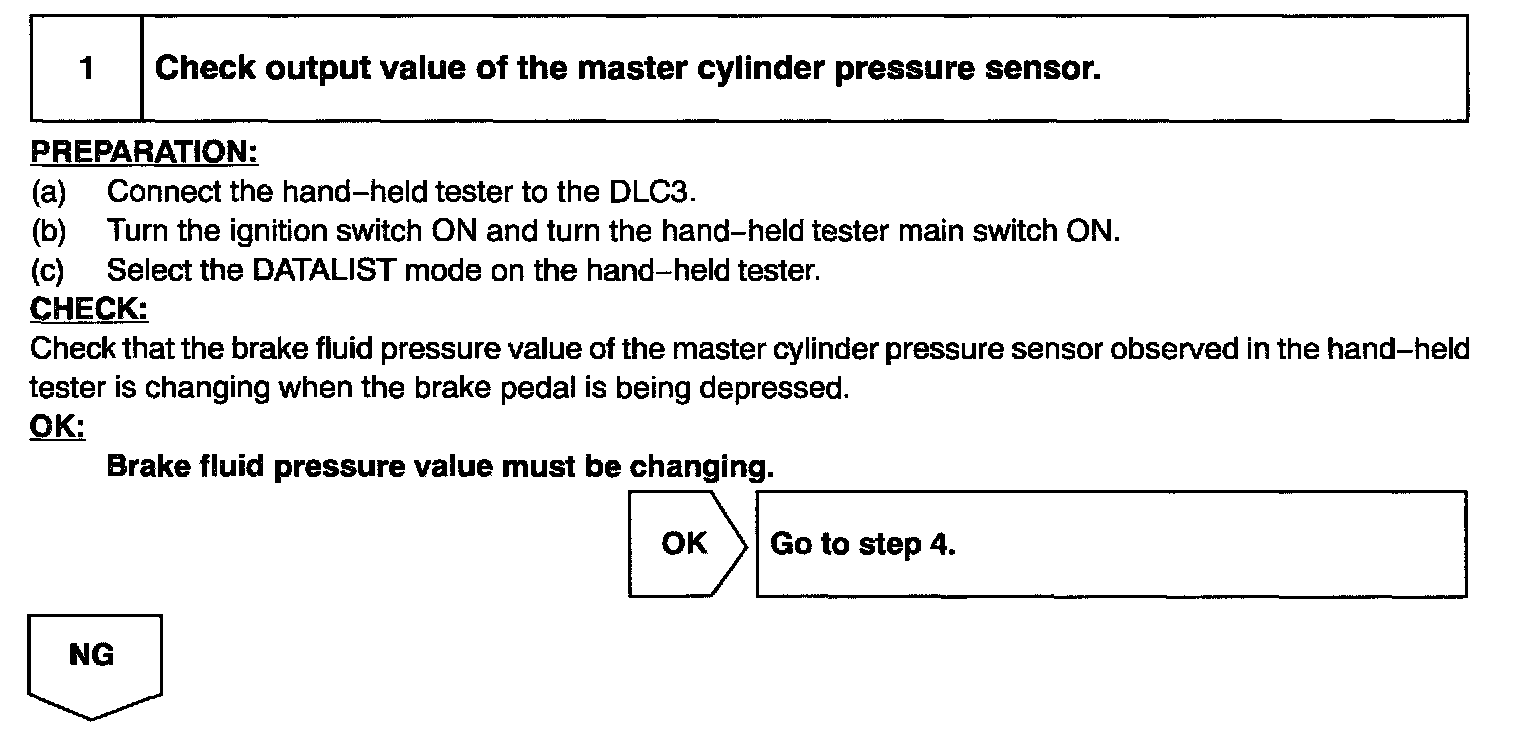 1 Check output value of the master cylinder pressure sensor.

PREPARATION:
(a) Connect the hand–held tester to the DLC3.
(b) Turn the ignition switch ON and turn the hand–held tester main switch ON.
(c) Select the DATALIST mode on the hand–held tester.
CHECK:
Check that the brake fluid pressure value of the master cylinder pressure sensor observed in the hand–held tester is changing when the brake pedal is being depressed.
OK:
Brake fluid pressure value must be changing.

OK Go to step 4.

NG