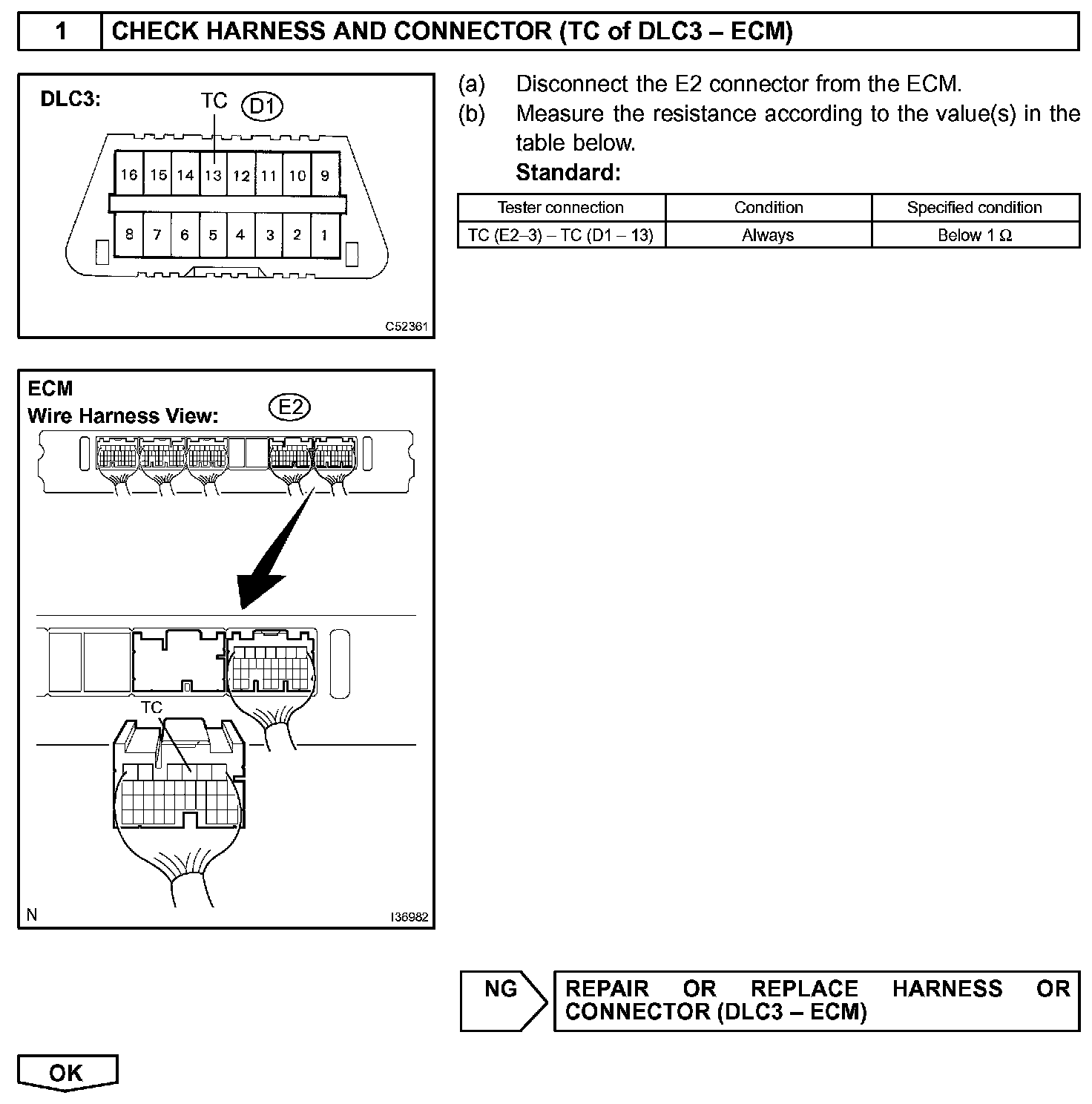 1 CHECK HARNESS AND CONNECTOR (TC of DLC3 – ECM)

DLC3:

TC D1

16 15 14 13 12 11 10 9

8 7 6 5 4 3 2 1

C52361

(a) Disconnect the E2 connector from the ECM.

(b) Measure the resistance according to the value(s) in the table below.

Standard:

| Tester connection | Condition | Specified condition |
|---|---|---|
| TC (E2–3) – TC (D1 – 13) | Always | Below 1 Ω |

ECM
Wire Harness View:
E2

TC

N

I36982

NG

REPAIR OR REPLACE HARNESS OR CONNECTOR (DLC3 – ECM)

OK