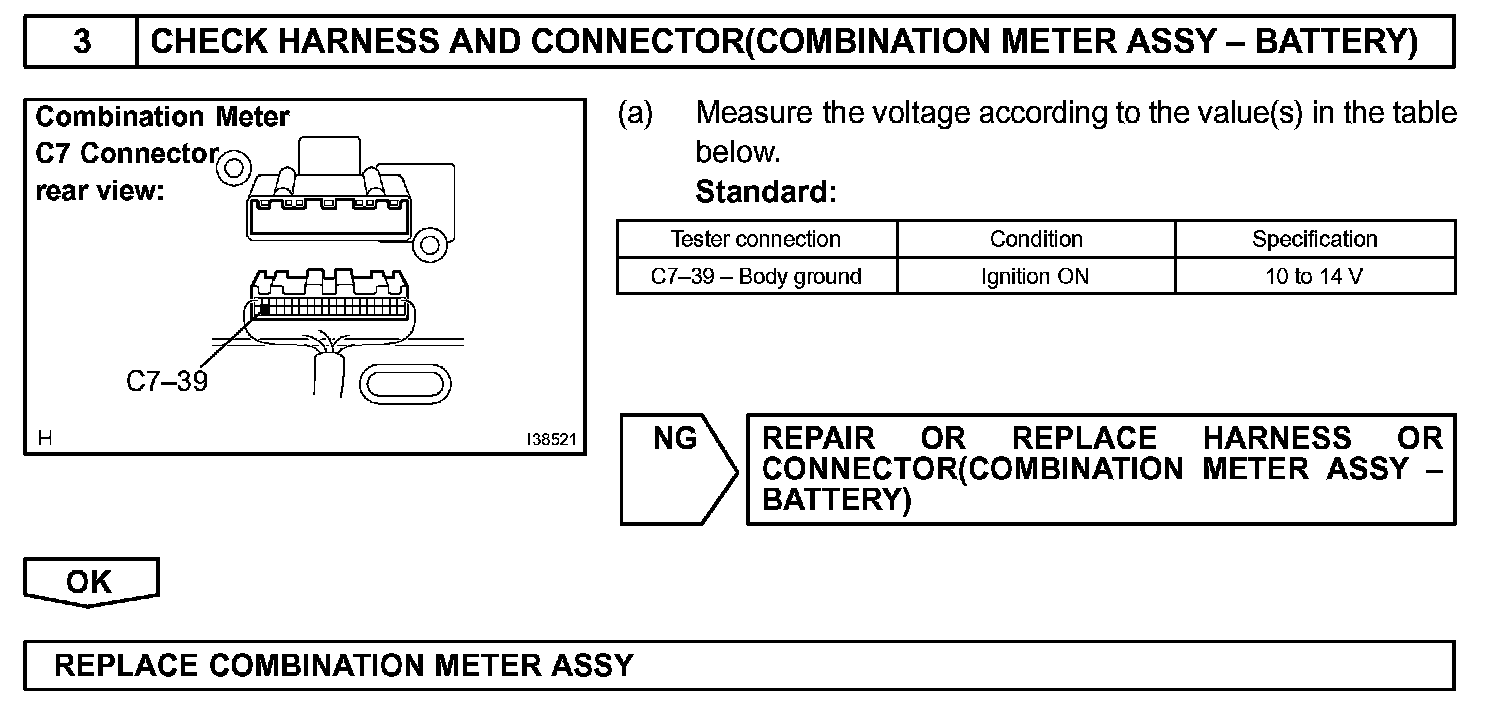 3 CHECK HARNESS AND CONNECTOR(COMBINATION METER ASSY – BATTERY)

Combination Meter
C7 Connector
rear view:

C7–39

H

I38521

(a) Measure the voltage according to the value(s) in the table below.
Standard:

| Tester connection | Condition | Specification |
|---|---|---|
| C7–39 – Body ground | Ignition ON | 10 to 14 V |

NG

REPAIR OR REPLACE HARNESS OR CONNECTOR(COMBINATION METER ASSY – BATTERY)

OK

REPLACE COMBINATION METER ASSY