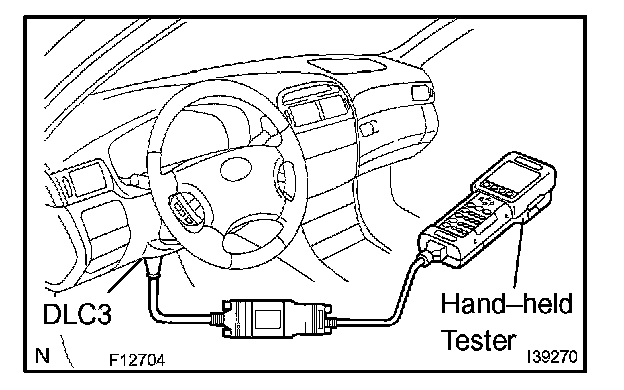 DLC3

Hand–held Tester

N

F12704

I39270