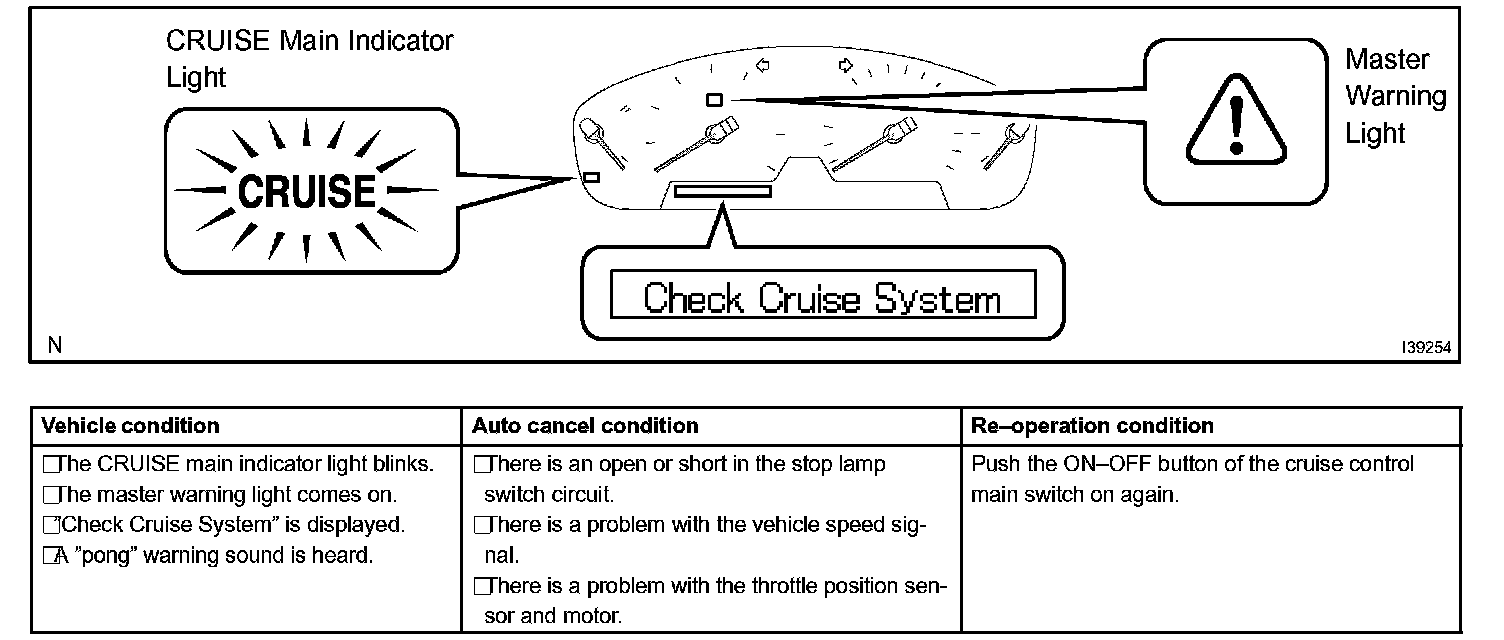 CRUISE Main Indicator Light

CRUISE

Master Warning Light

Check Cruise System

N

I39254

| Vehicle condition | Auto cancel condition | Re–operation condition |
|---|---|---|
| □The CRUISE main indicator light blinks. □The master warning light comes on. □"Check Cruise System" is displayed. □A "pong" warning sound is heard. | □There is an open or short in the stop lamp switch circuit. □There is a problem with the vehicle speed signal. □There is a problem with the throttle position sensor and motor. | Push the ON–OFF button of the cruise control main switch on again. |