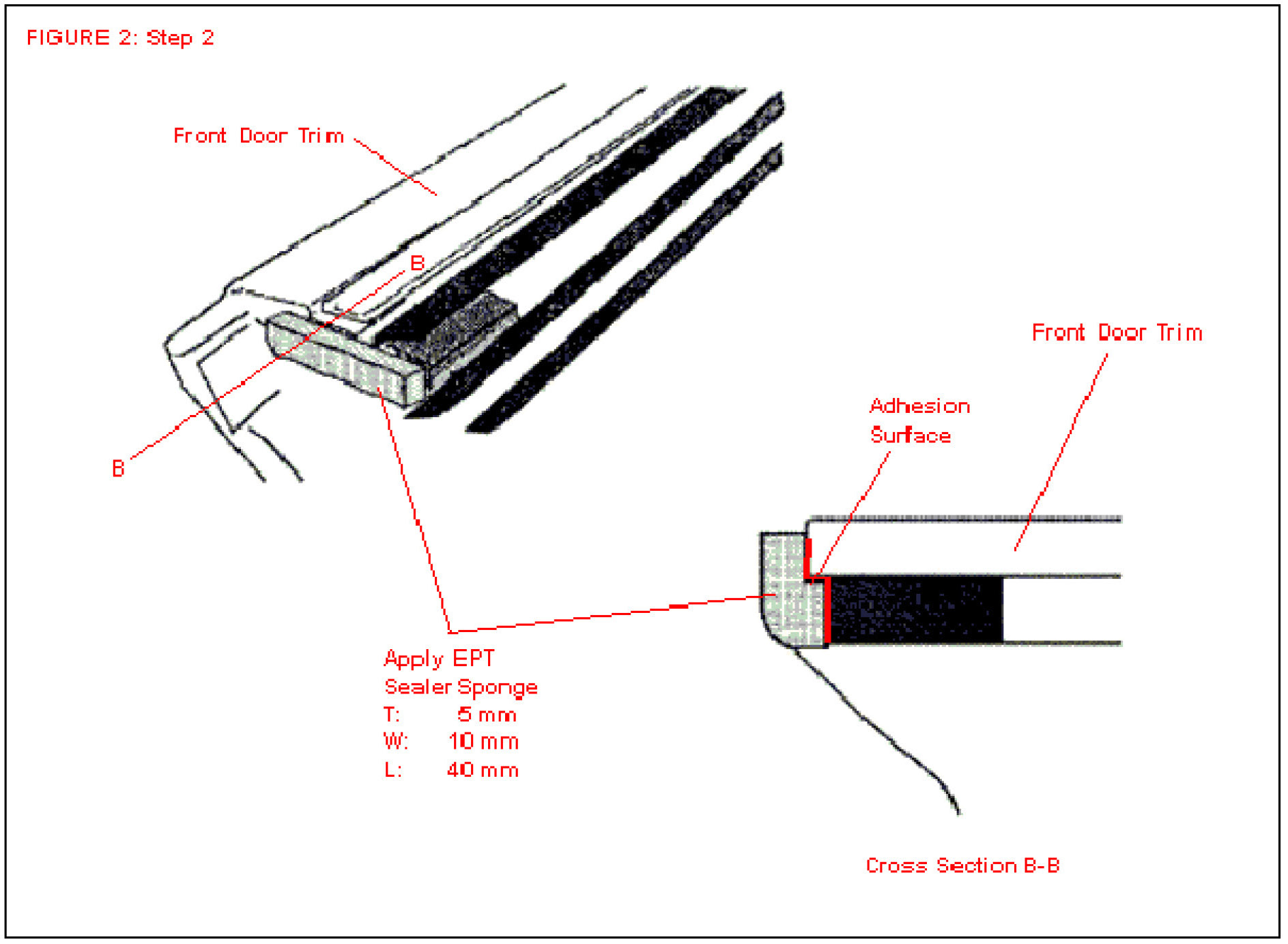 FIGURE 2: Step 2

Front Door Trim

B

B

Front Door Trim

Adhesion Surface

Apply EPT Sealer Sponge
T: 5 mm
W: 10 mm
L: 40 mm

Cross Section B-B