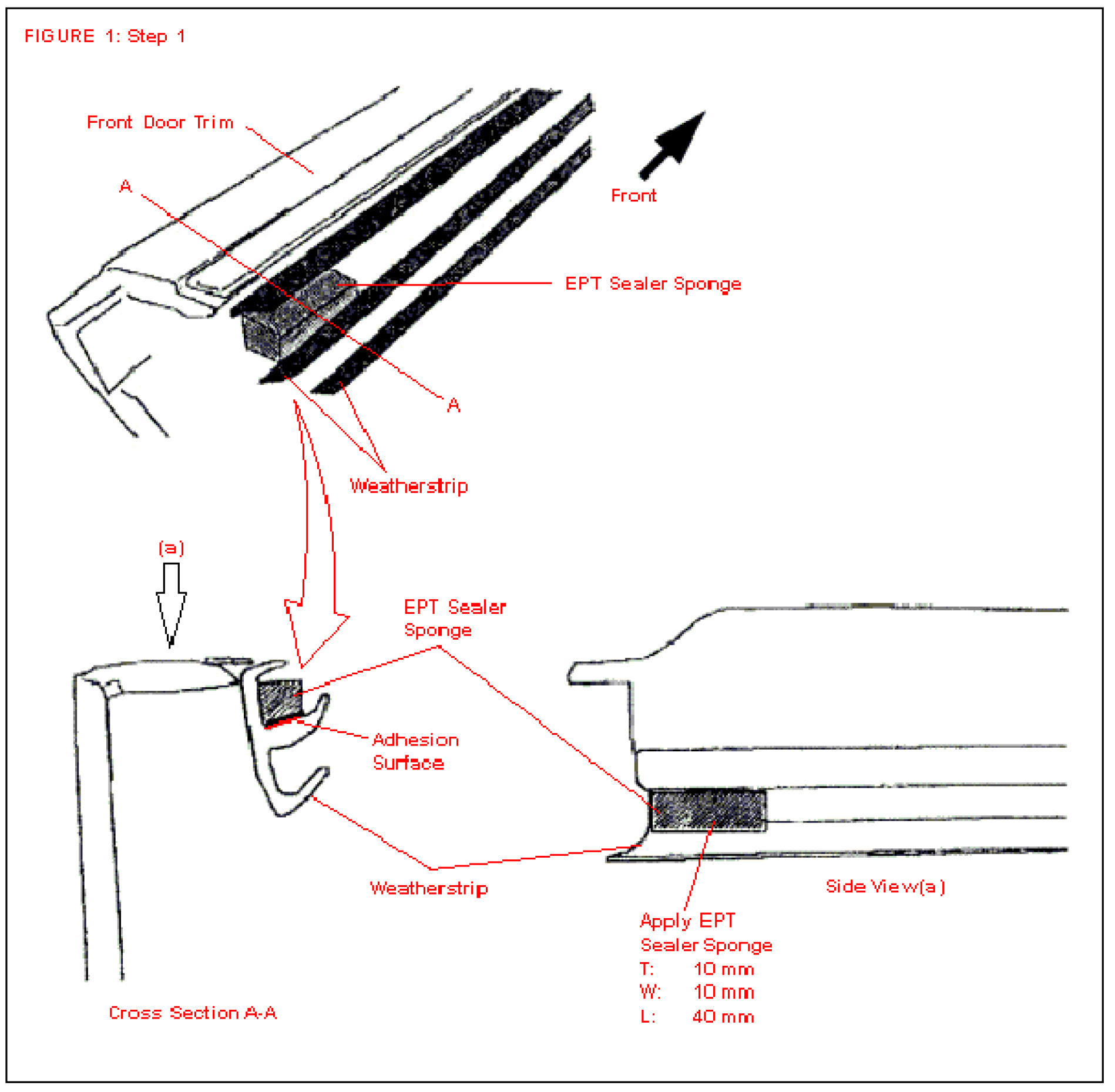 FIGURE 1: Step 1

Front Door Trim

A

Front

EPT Sealer Sponge

A

Weatherstrip

(a)

EPT Sealer Sponge

Adhesion Surface

Weatherstrip

Side View(a)

Apply EPT Sealer Sponge
T: 10 mm
W: 10 mm
L: 40 mm

Cross Section A-A