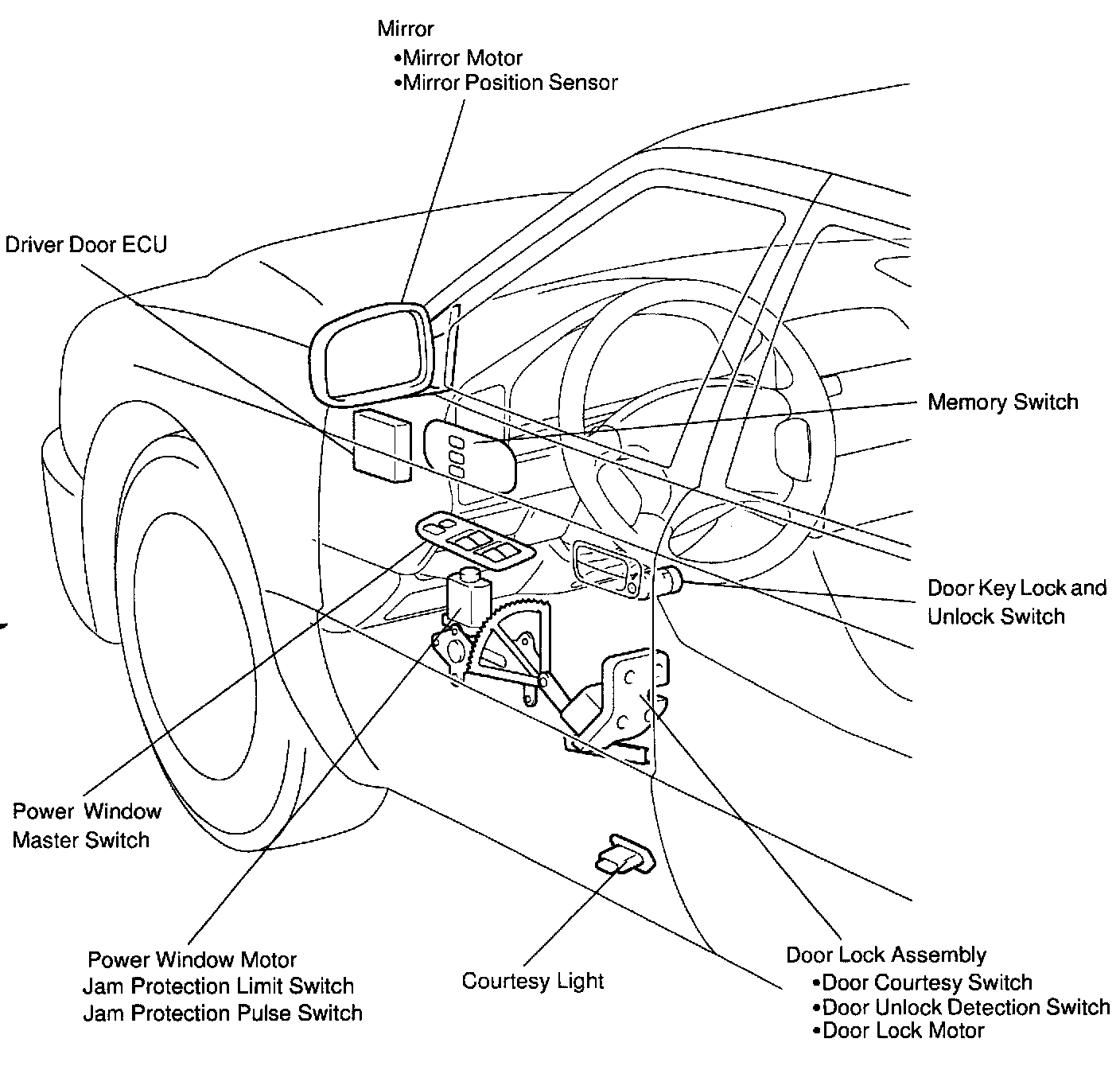 Mirror
•Mirror Motor
•Mirror Position Sensor

Driver Door ECU

Memory Switch

Door Key Lock and Unlock Switch

Power Window Master Switch

Power Window Motor
Jam Protection Limit Switch
Jam Protection Pulse Switch

Courtesy Light

Door Lock Assembly
•Door Courtesy Switch
•Door Unlock Detection Switch
•Door Lock Motor