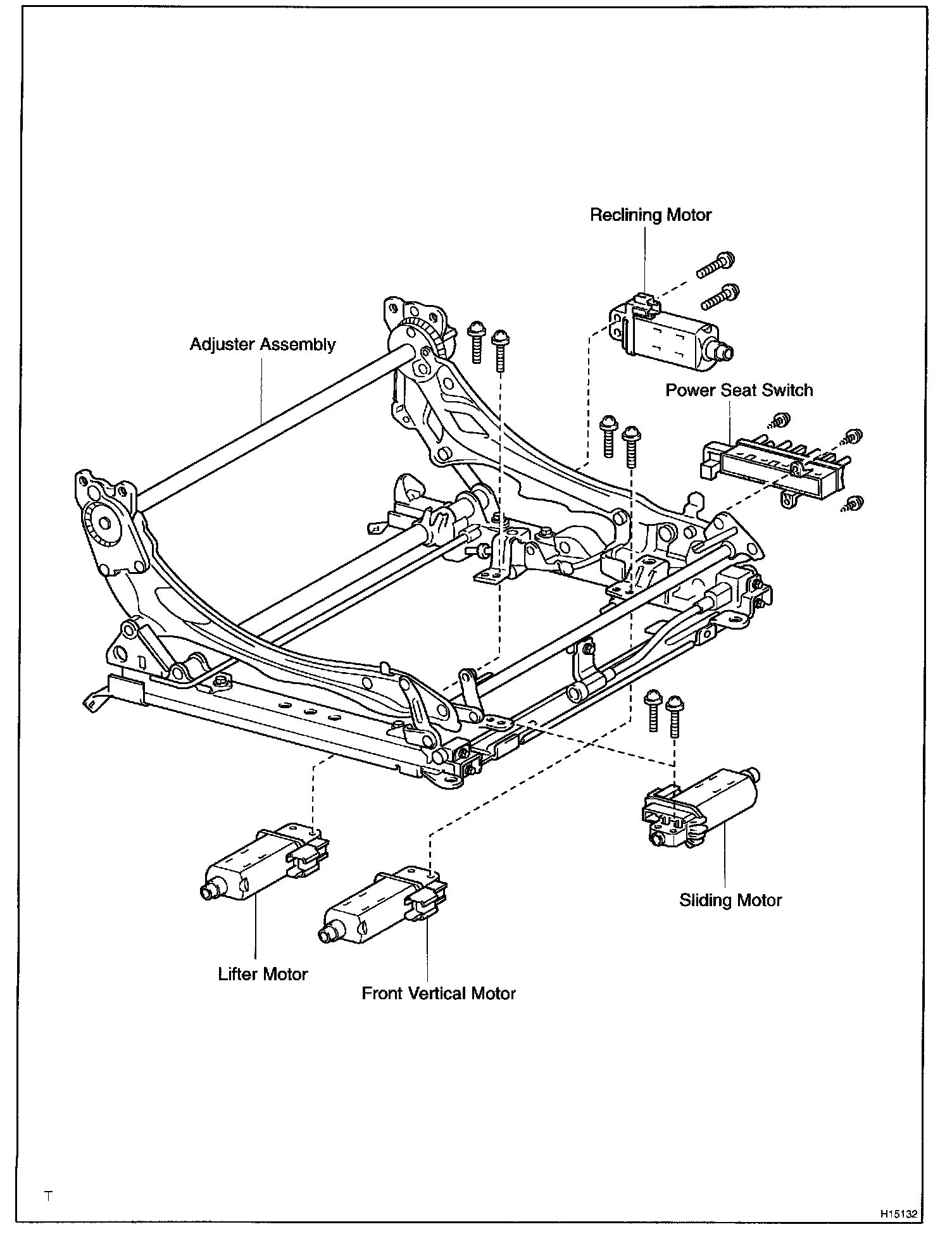 Reclining Motor

Adjuster Assembly

Power Seat Switch

Sliding Motor

Lifter Motor

Front Vertical Motor

T

H15132