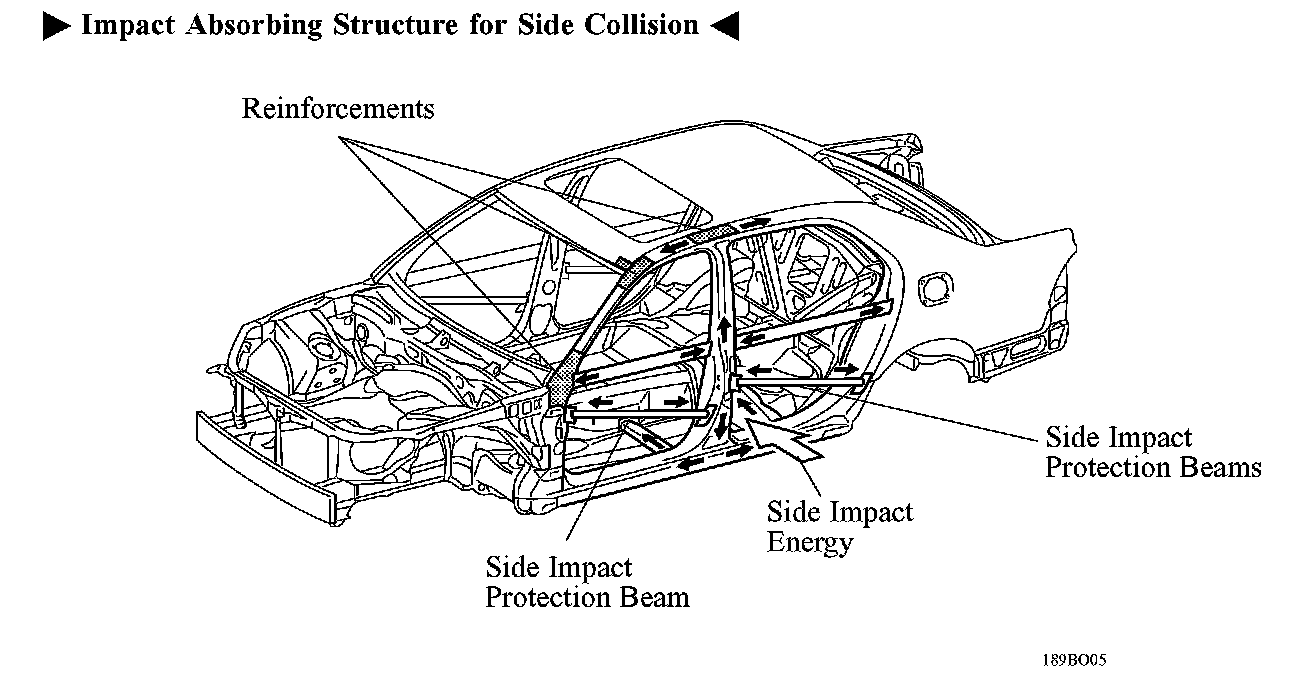 ▶ Impact Absorbing Structure for Side Collision ◀

Reinforcements

Side Impact Protection Beams

Side Impact Energy

Side Impact Protection Beam

189BO05