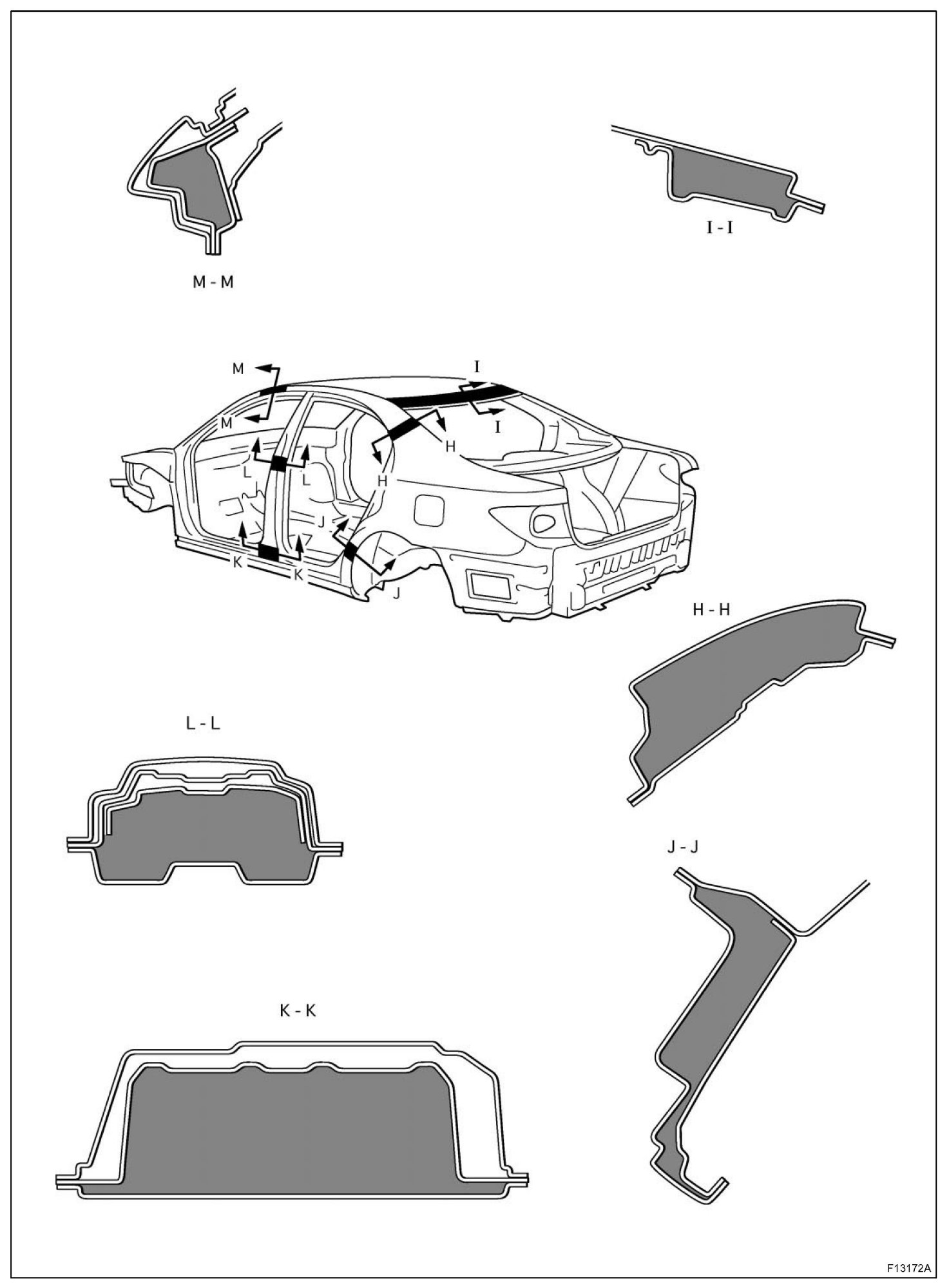 M - M

I - I

M

M

I

I

H

H

L

L

J

K

K

J

H - H

L - L

J - J

K - K

F13172A