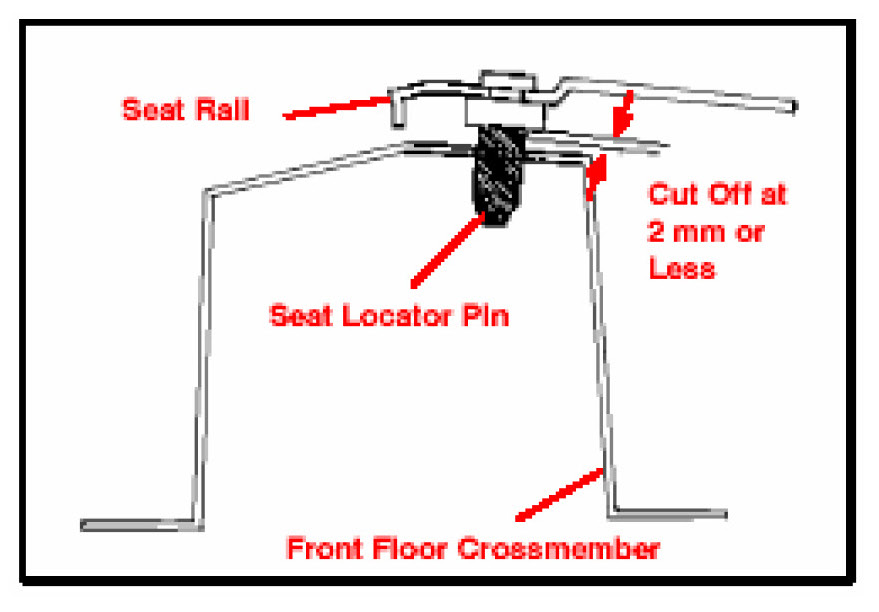 Seat Rail

Cut Off at 2 mm or Less

Seat Locator Pin

Front Floor Crossmember