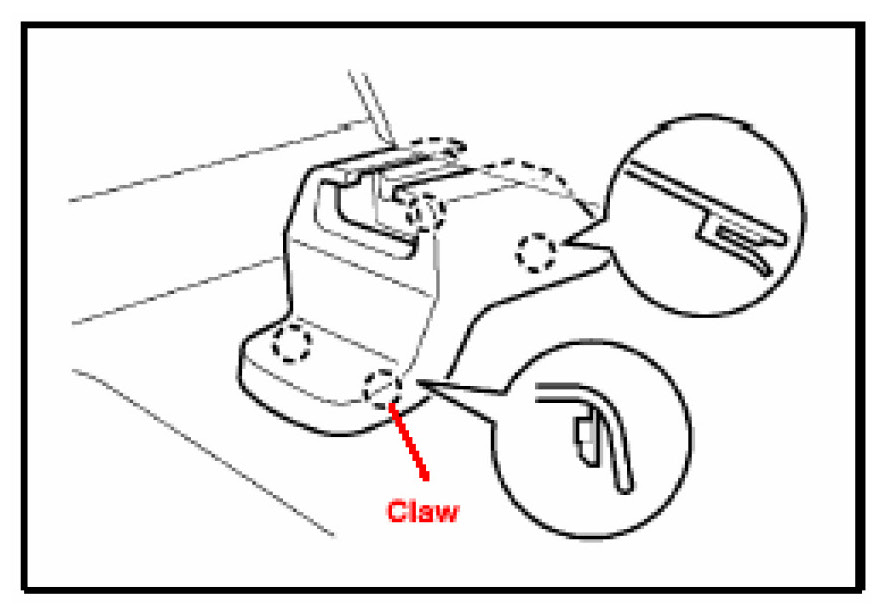 Claw