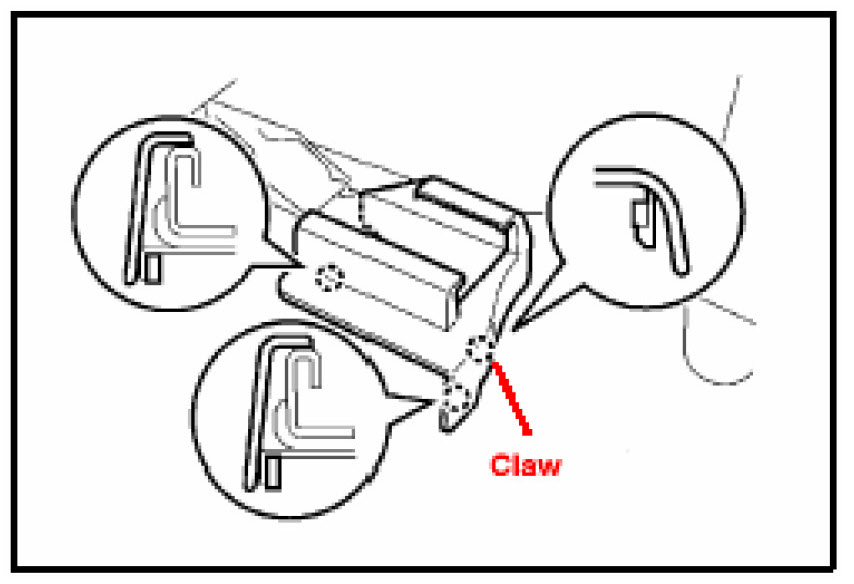 Claw