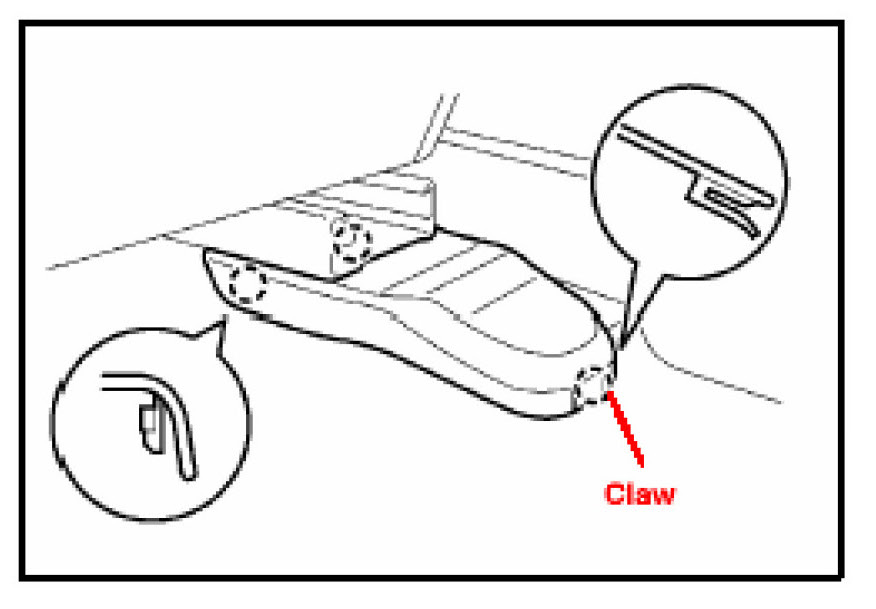 Claw