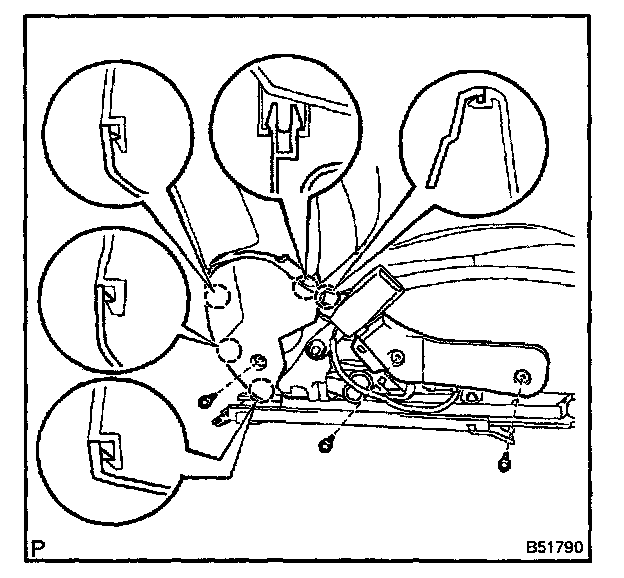 P

B51790