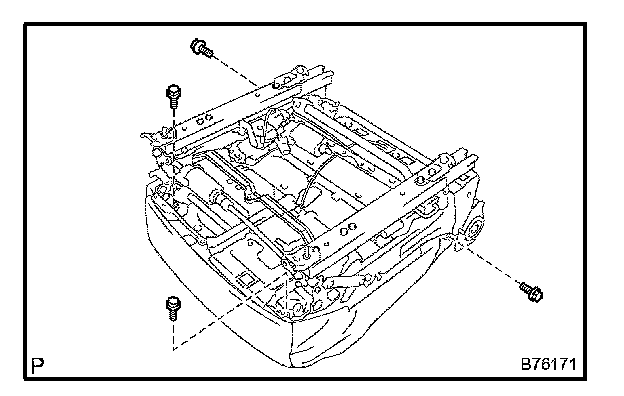 P

B76171