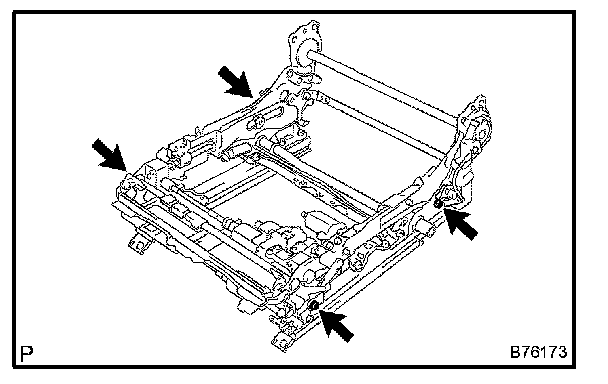 P

B76173