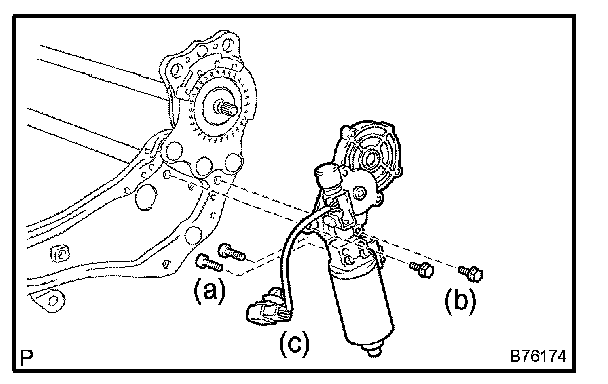 (a)

(b)

(c)

P

B76174